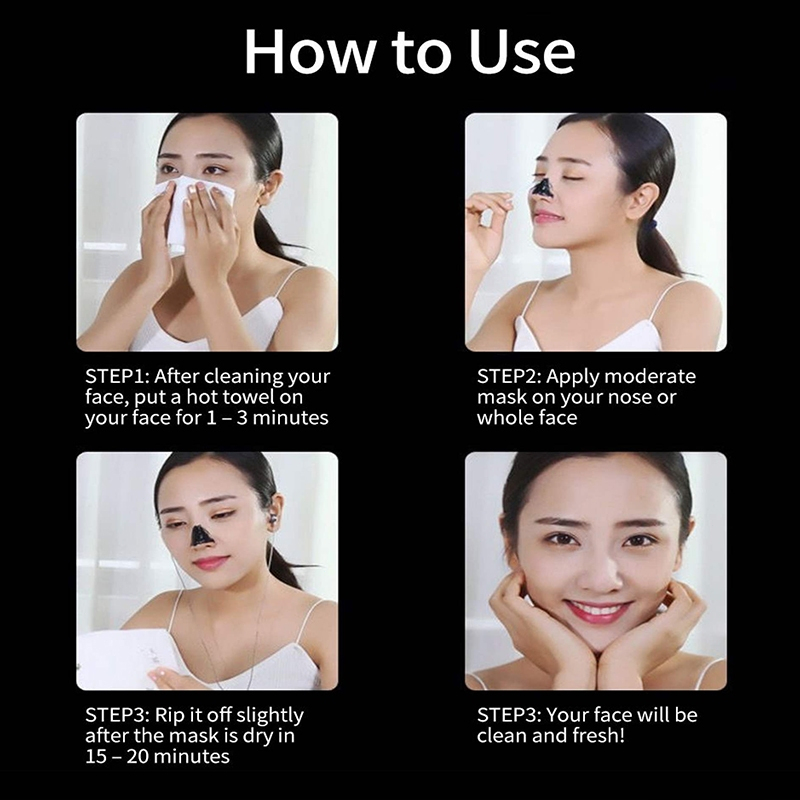 How to Use

STEP1: After cleaning your face, put a hot towel on your face for 1 – 3 minutes

STEP2: Apply moderate mask on your nose or whole face

STEP3: Rip it off slightly after the mask is dry in 15 – 20 minutes

STEP3: Your face will be clean and fresh!