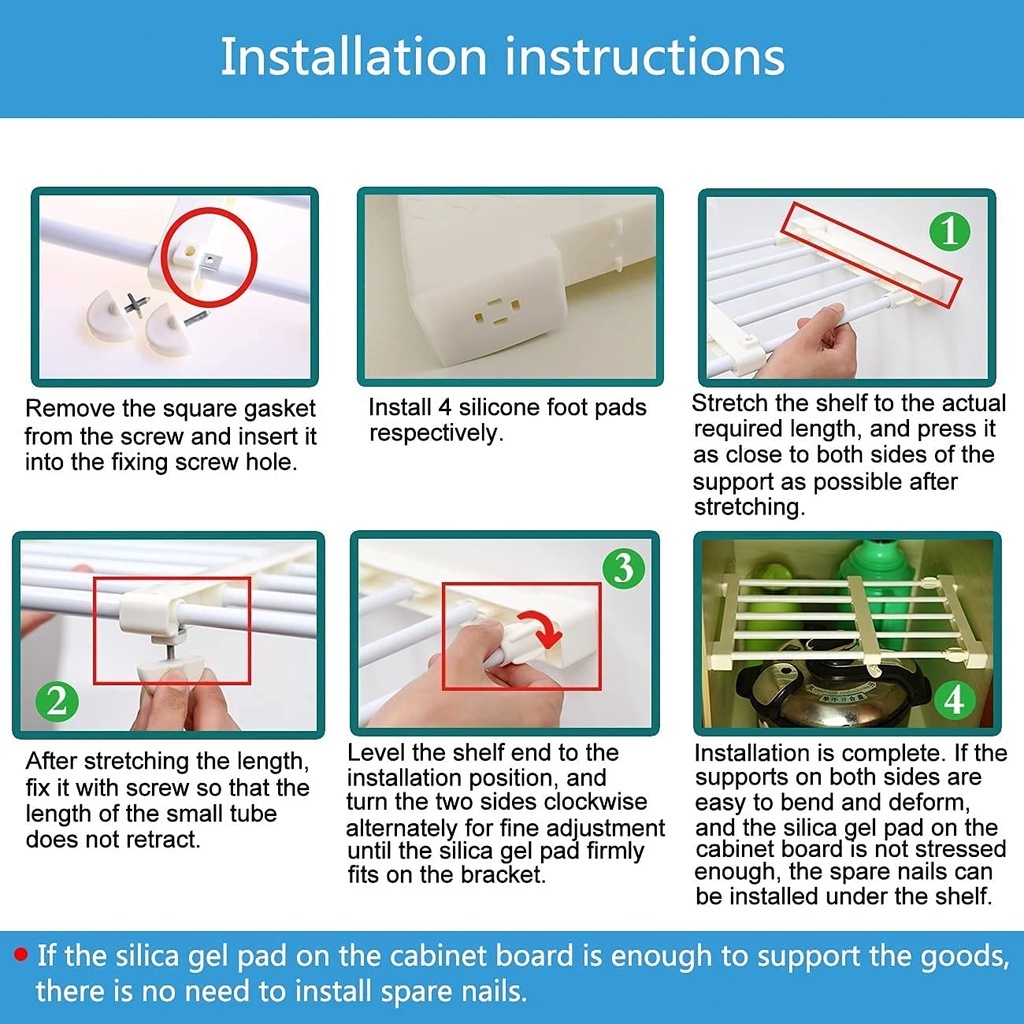 Installation instructions

Remove the square gasket from the screw and insert it into the fixing screw hole.

Install 4 silicone foot pads respectively.

1

Stretch the shelf to the actual required length, and press it as close to both sides of the support as possible after stretching.

2

After stretching the length, fix it with screw so that the length of the small tube does not retract.

3

Level the shelf end to the installation position, and turn the two sides clockwise alternately for fine adjustment until the silica gel pad firmly fits on the bracket.

4

Installation is complete. If the supports on both sides are easy to bend and deform, and the silica gel pad on the cabinet board is not stressed enough, the spare nails can be installed under the shelf.

If the silica gel pad on the cabinet board is enough to support the goods, there is no need to install spare nails.