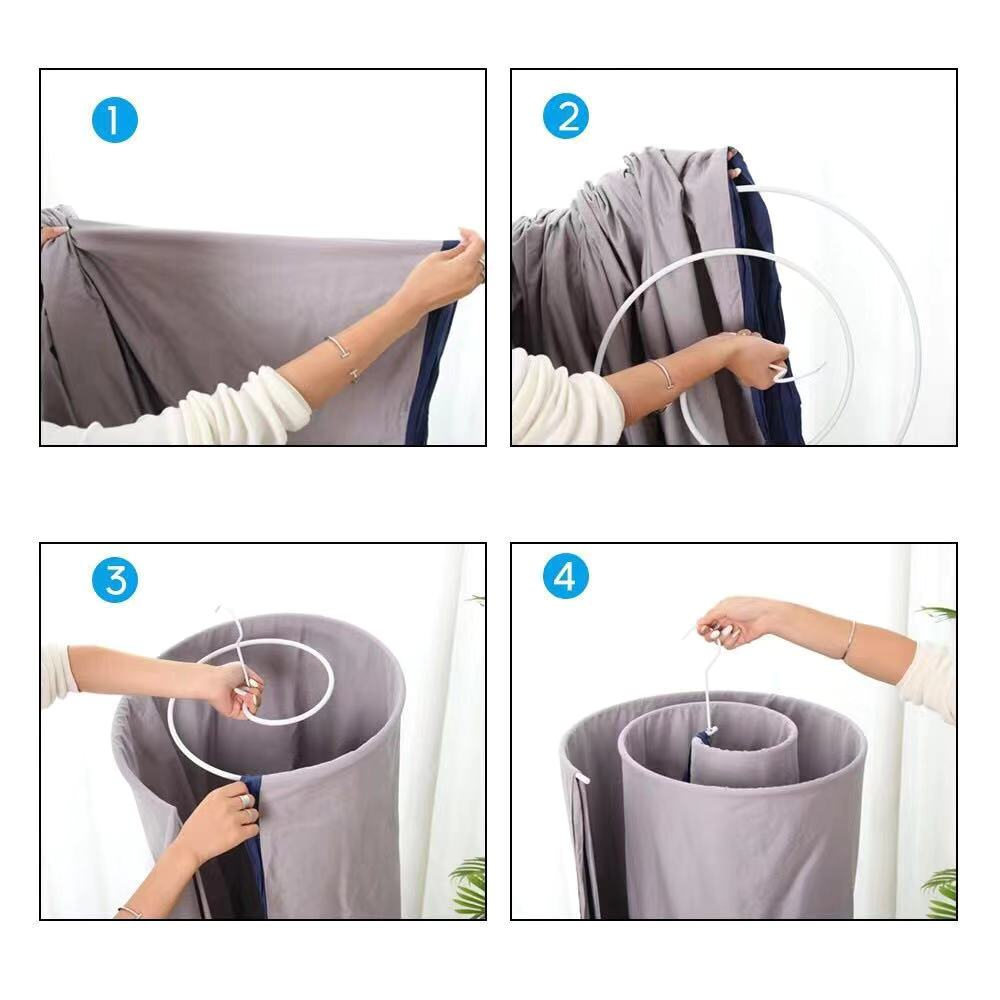 1

2

3

4