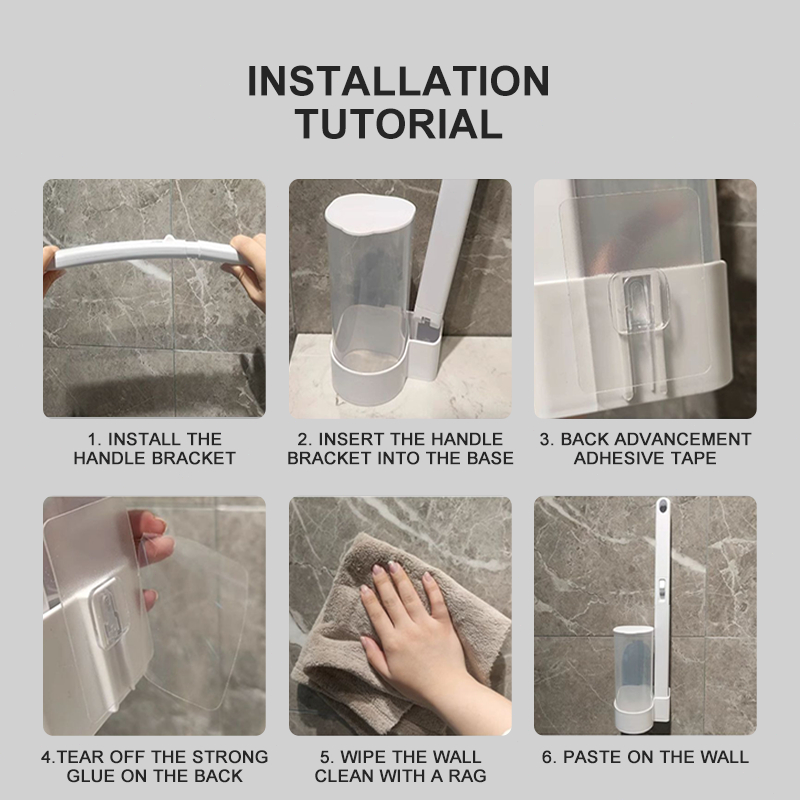 INSTALLATION TUTORIAL

1. INSTALL THE HANDLE BRACKET

2. INSERT THE HANDLE BRACKET INTO THE BASE

3. BACK ADVANCEMENT ADHESIVE TAPE

4.TEAR OFF THE STRONG GLUE ON THE BACK

5. WIPE THE WALL CLEAN WITH A RAG

6. PASTE ON THE WALL