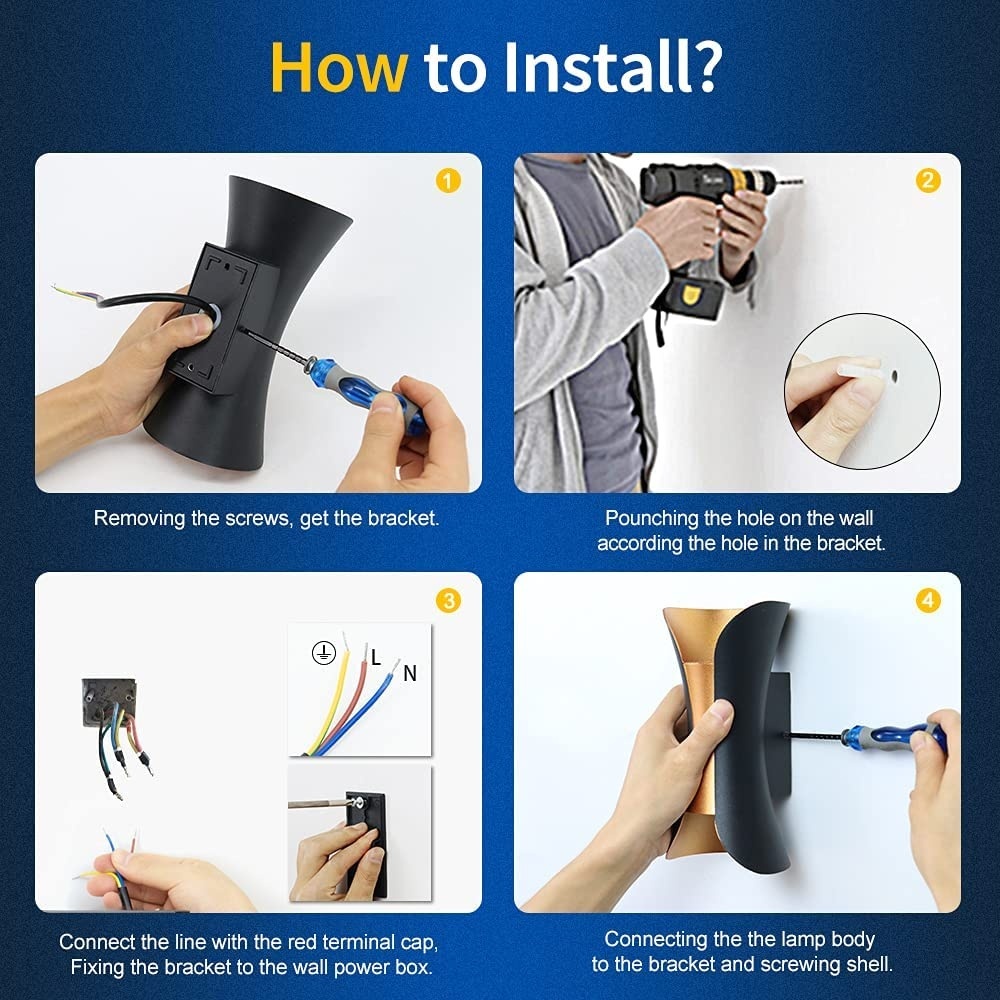 How to Install?

1

Removing the screws, get the bracket.

2

Pounching the hole on the wall according the hole in the bracket.

3

L

N

Connect the line with the red terminal cap, Fixing the bracket to the wall power box.

4

Connecting the the lamp body to the bracket and screwing shell.