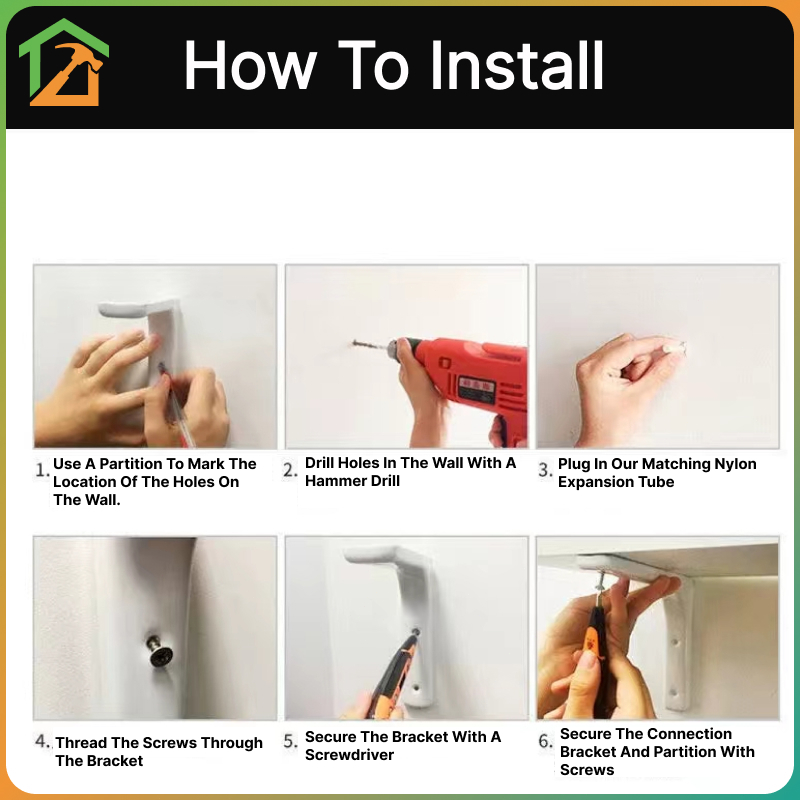 How To Install

1. Use A Partition To Mark The Location Of The Holes On The Wall.

2. Drill Holes In The Wall With A Hammer Drill

3. Plug In Our Matching Nylon Expansion Tube

4. Thread The Screws Through The Bracket

5. Secure The Bracket With A Screwdriver

6. Secure The Connection Bracket And Partition With Screws