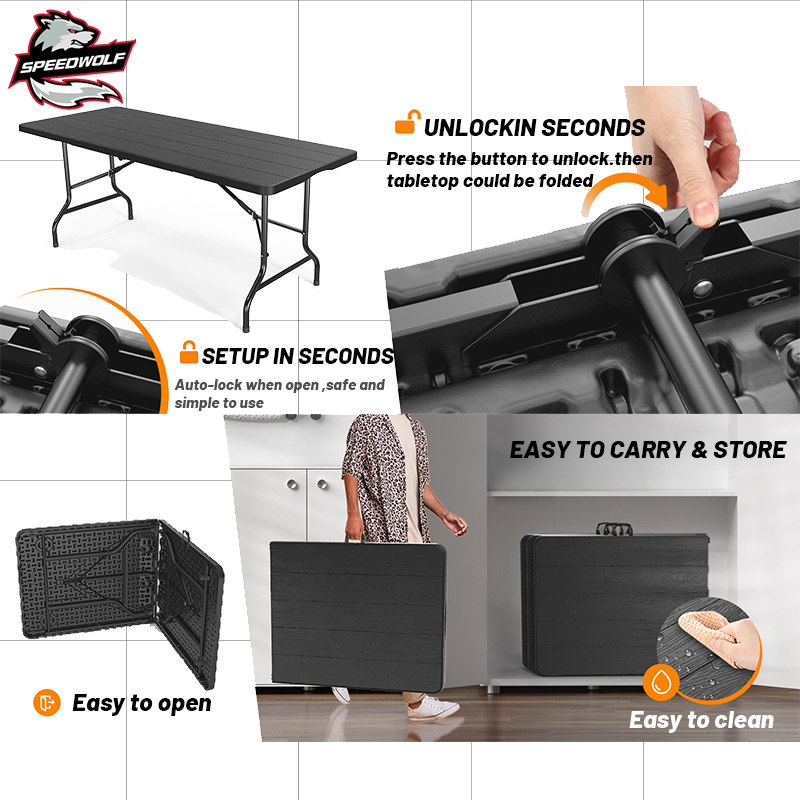 SPEEDWOLF

UNLOCKIN SECONDS

Press the button to unlock.then tabletop could be folded

SETUP IN SECONDS

Auto-lock when open ,safe and simple to use

EASY TO CARRY & STORE

Easy to open

Easy to clean