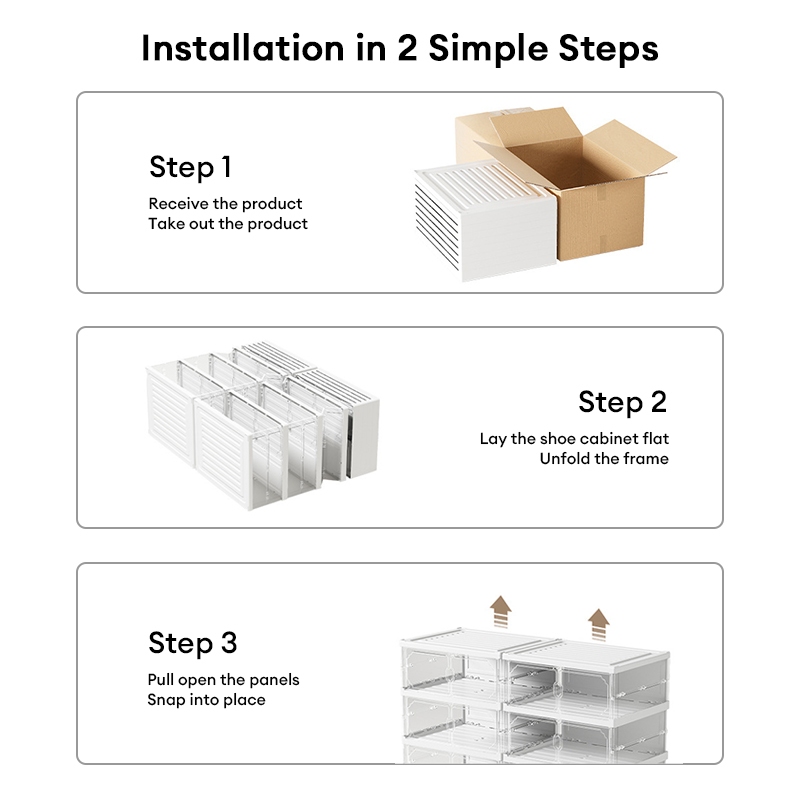 Installation in 2 Simple Steps

Step 1

Receive the product
Take out the product

Step 2

Lay the shoe cabinet flat
Unfold the frame

Step 3

Pull open the panels
Snap into place