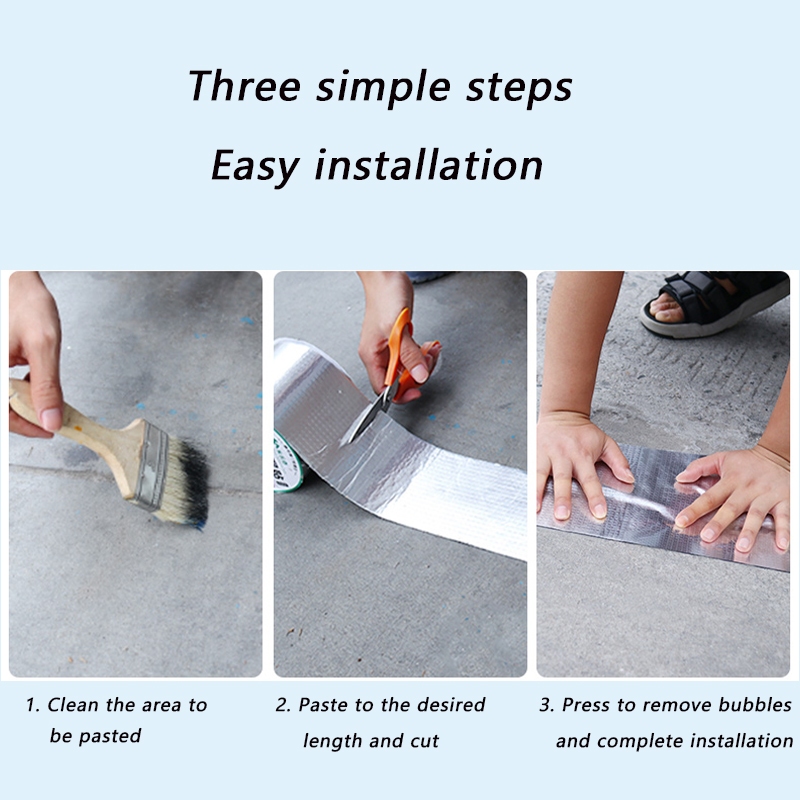 Three simple steps

Easy installation

1. Clean the area to be pasted

2. Paste to the desired length and cut

3. Press to remove bubbles and complete installation