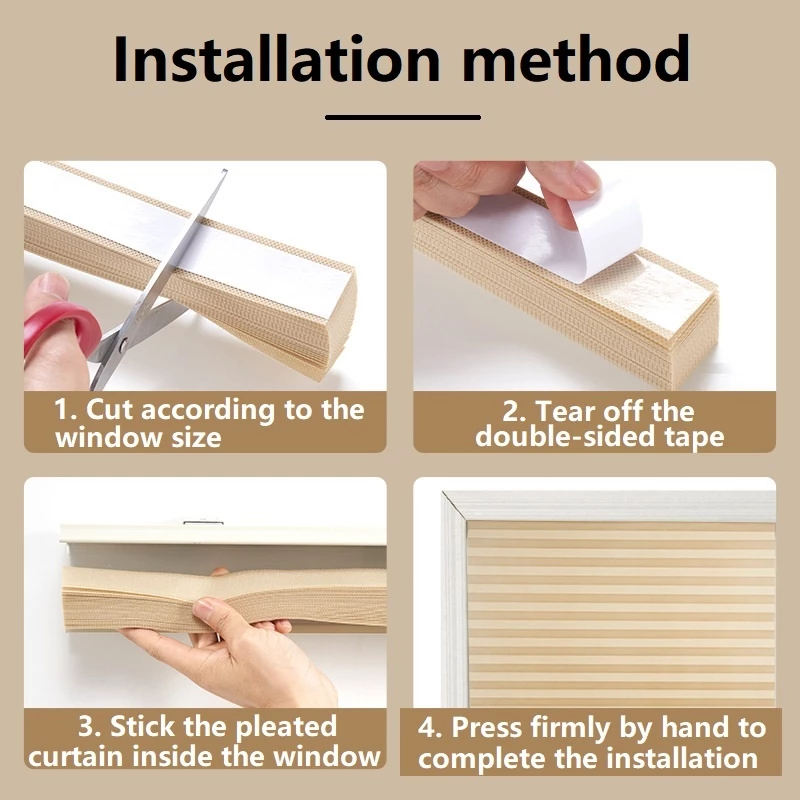 Installation method

1. Cut according to the window size

2. Tear off the double-sided tape

3. Stick the pleated curtain inside the window

4. Press firmly by hand to complete the installation