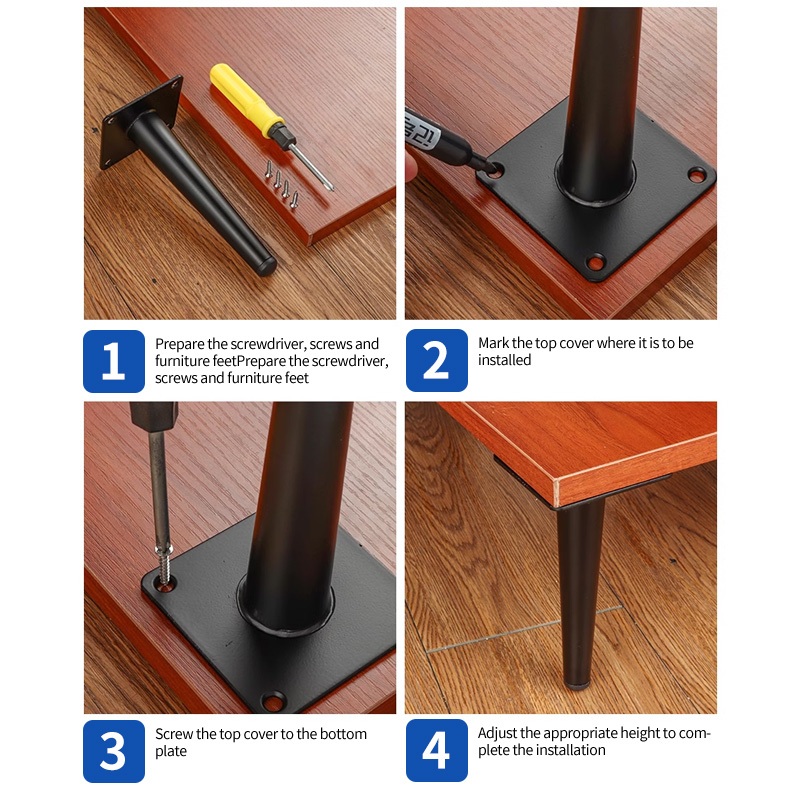 1
Prepare the screwdriver, screws and furniture feetPrepare the screwdriver, screws and furniture feet

2
Mark the top cover where it is to be installed

3
Screw the top cover to the bottom plate

4
Adjust the appropriate height to complete the installation