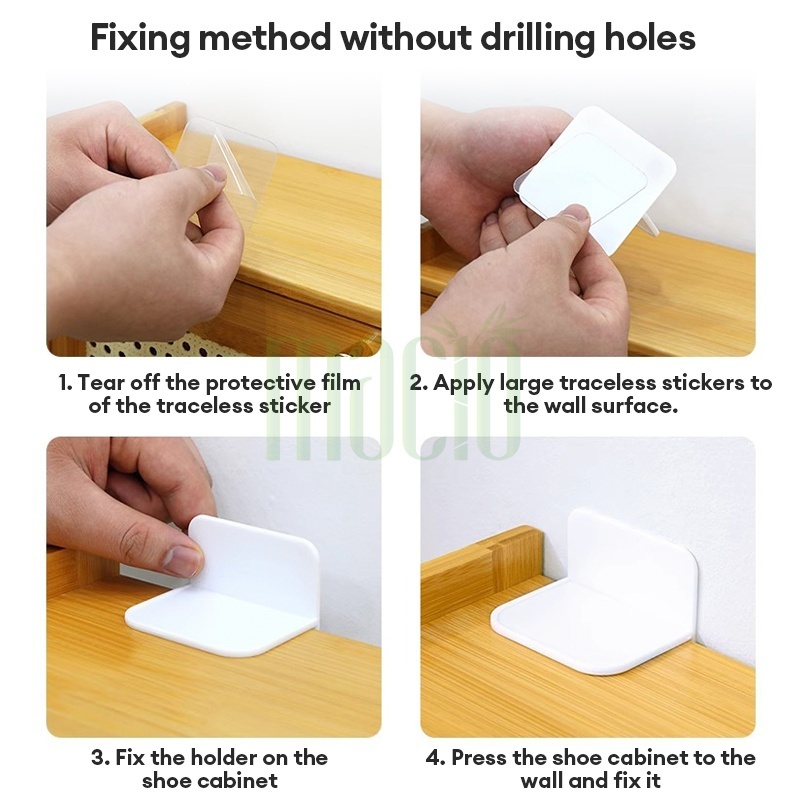 Fixing method without drilling holes

1. Tear off the protective film of the traceless sticker

2. Apply large traceless stickers to the wall surface.

MOCIO

3. Fix the holder on the shoe cabinet

4. Press the shoe cabinet to the wall and fix it