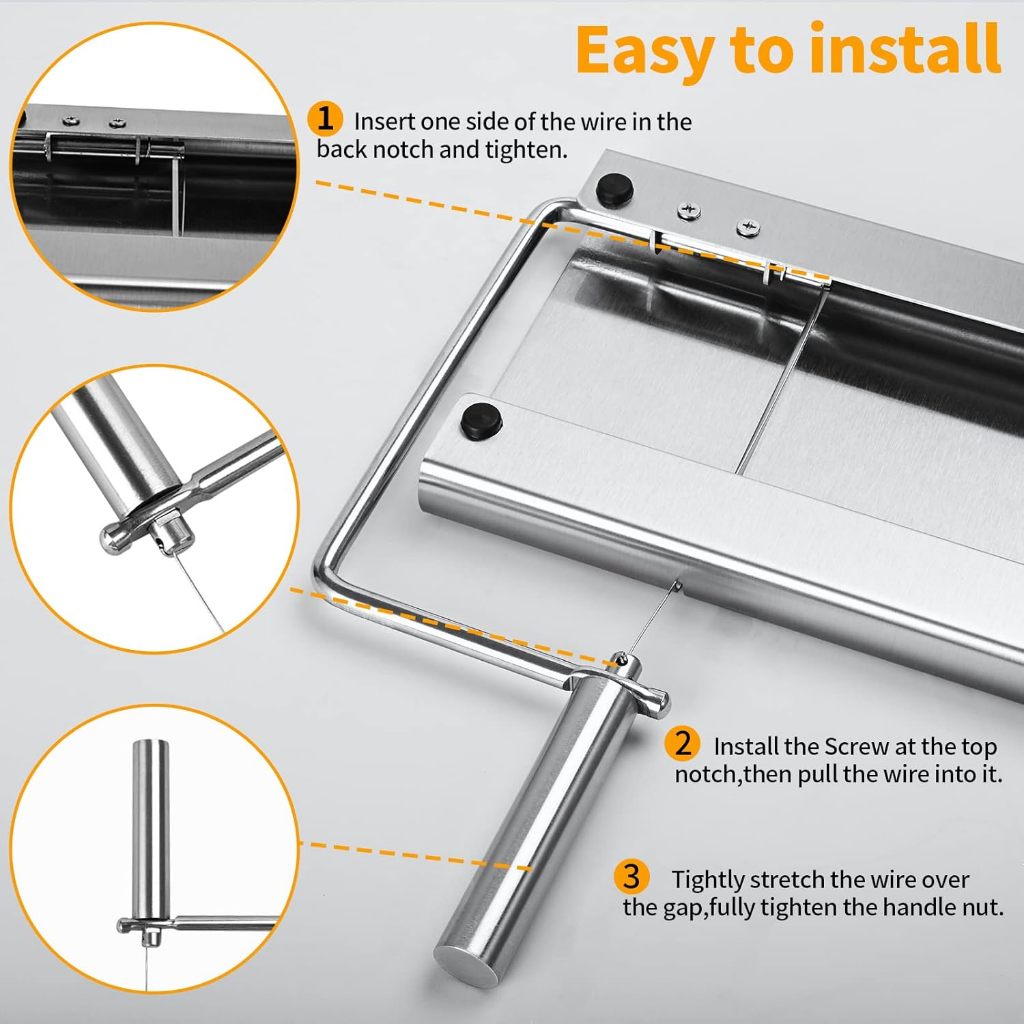 Easy to install

1 Insert one side of the wire in the back notch and tighten.

2 Install the Screw at the top notch,then pull the wire into it.

3 Tightly stretch the wire over the gap,fully tighten the handle nut.