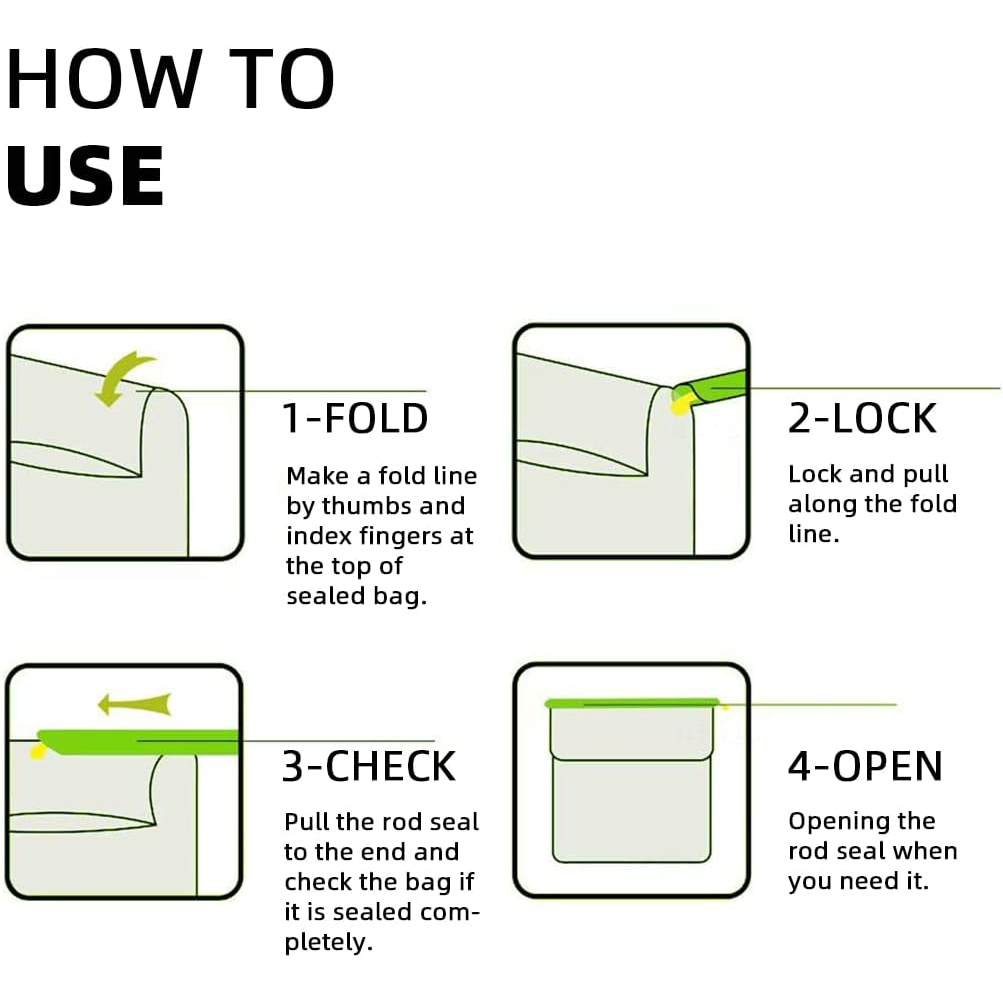 HOW TO
USE

1-FOLD

Make a fold line by thumbs and index fingers at the top of sealed bag.

2-LOCK

Lock and pull along the fold line.

3-CHECK

Pull the rod seal to the end and check the bag if it is sealed completely.

4-OPEN

Opening the rod seal when you need it.