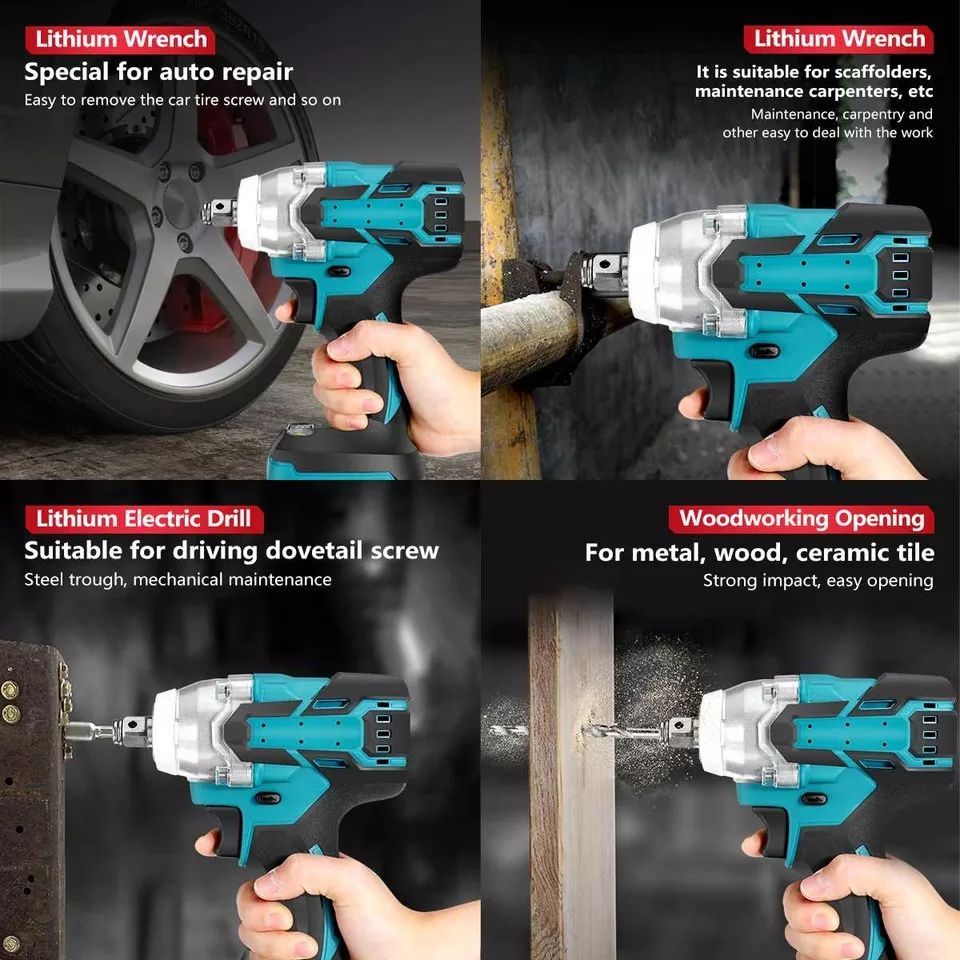 Lithium Wrench
Special for auto repair
Easy to remove the car tire screw and so on

Lithium Wrench
It is suitable for scaffolders, maintenance carpenters, etc
Maintenance, carpentry and other easy to deal with the work

Lithium Electric Drill
Suitable for driving dovetail screw
Steel trough, mechanical maintenance

Woodworking Opening
For metal, wood, ceramic tile
Strong impact, easy opening