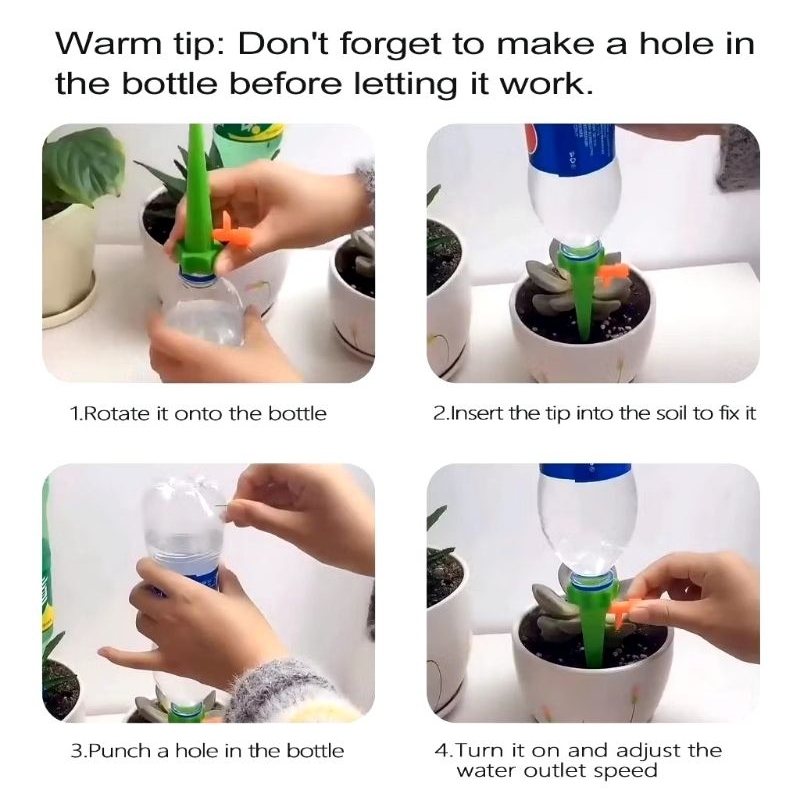 Warm tip: Don't forget to make a hole in the bottle before letting it work.

1.Rotate it onto the bottle

2.Insert the tip into the soil to fix it

3.Punch a hole in the bottle

4.Turn it on and adjust the water outlet speed