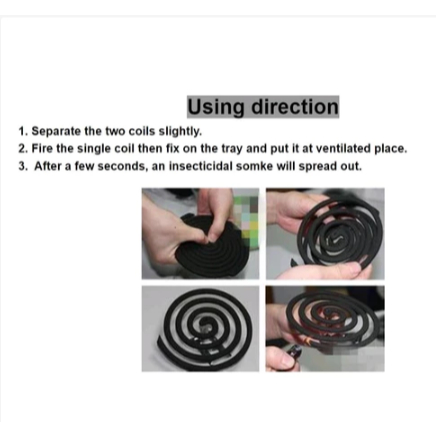 Using direction

1. Separate the two coils slightly.
2. Fire the single coil then fix on the tray and put it at ventilated place.
3. After a few seconds, an insecticidal somke will spread out.