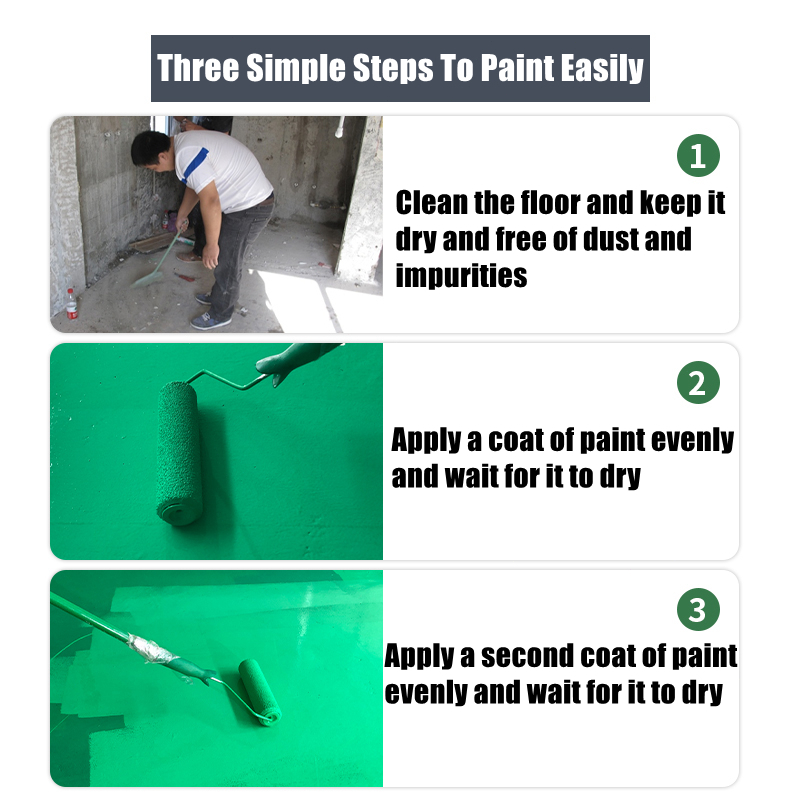 Three Simple Steps To Paint Easily

1

Clean the floor and keep it dry and free of dust and impurities

2

Apply a coat of paint evenly and wait for it to dry

3

Apply a second coat of paint evenly and wait for it to dry