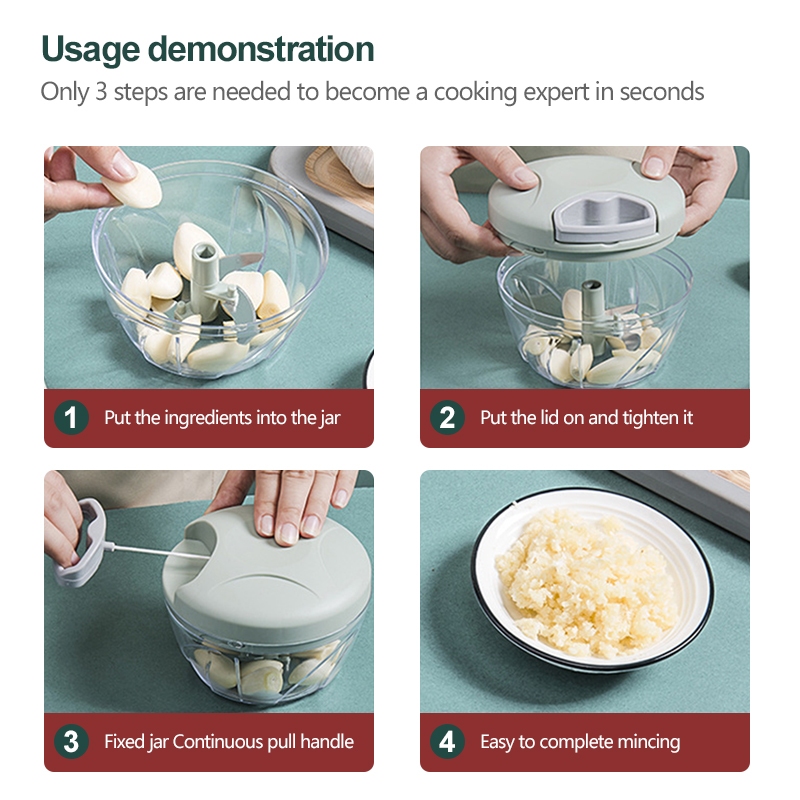 Usage demonstration
Only 3 steps are needed to become a cooking expert in seconds

1 Put the ingredients into the jar

2 Put the lid on and tighten it

3 Fixed jar Continuous pull handle

4 Easy to complete mincing