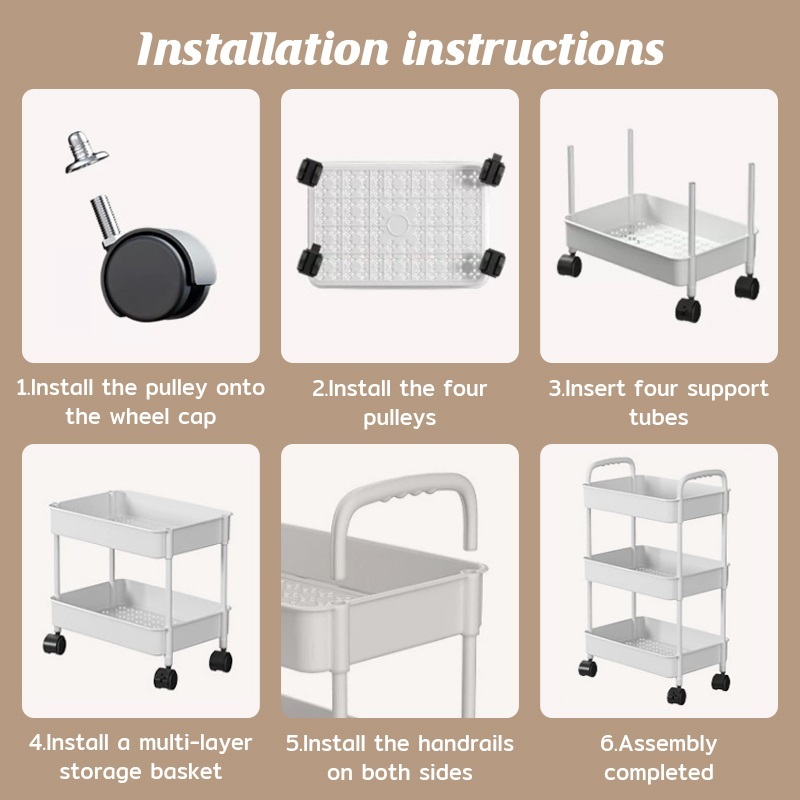 Installation instructions

1.Install the pulley onto the wheel cap

2.Install the four pulleys

3.Insert four support tubes

4.Install a multi-layer storage basket

5.Install the handrails on both sides

6.Assembly completed