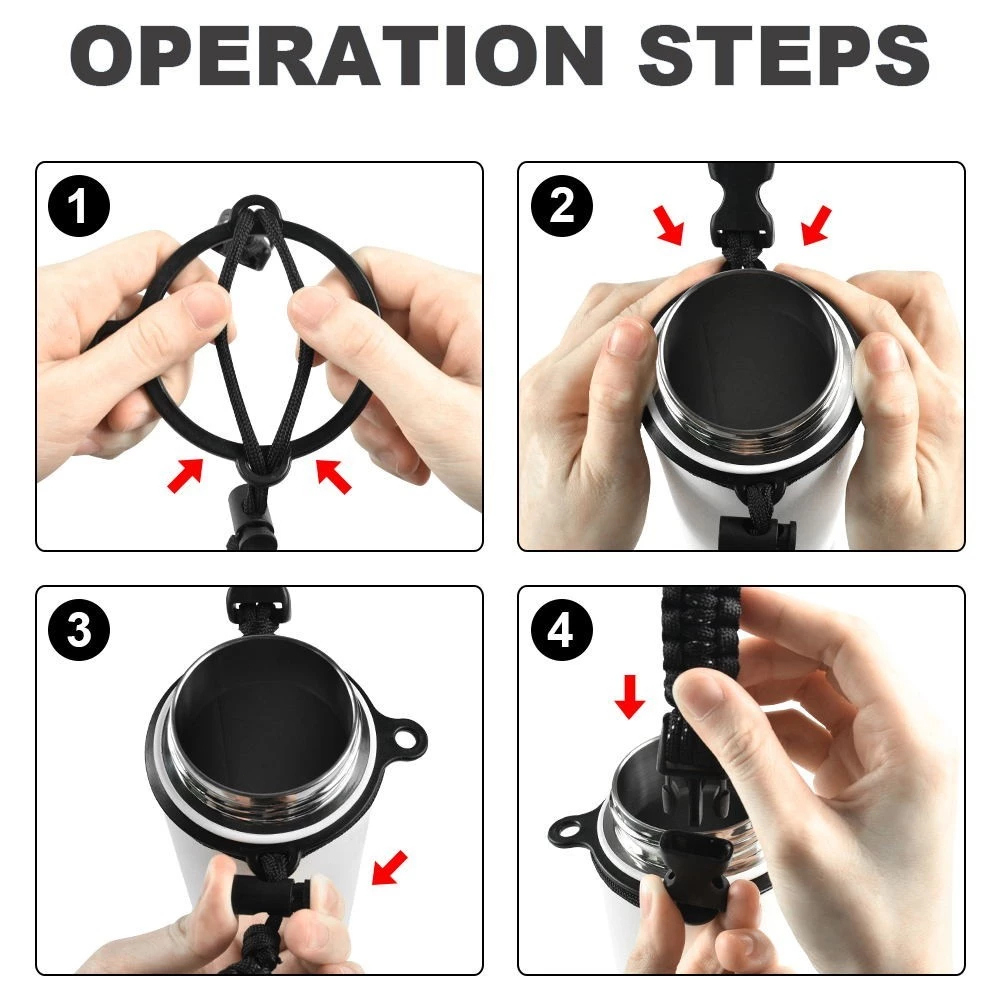 OPERATION STEPS

1

2

3

4