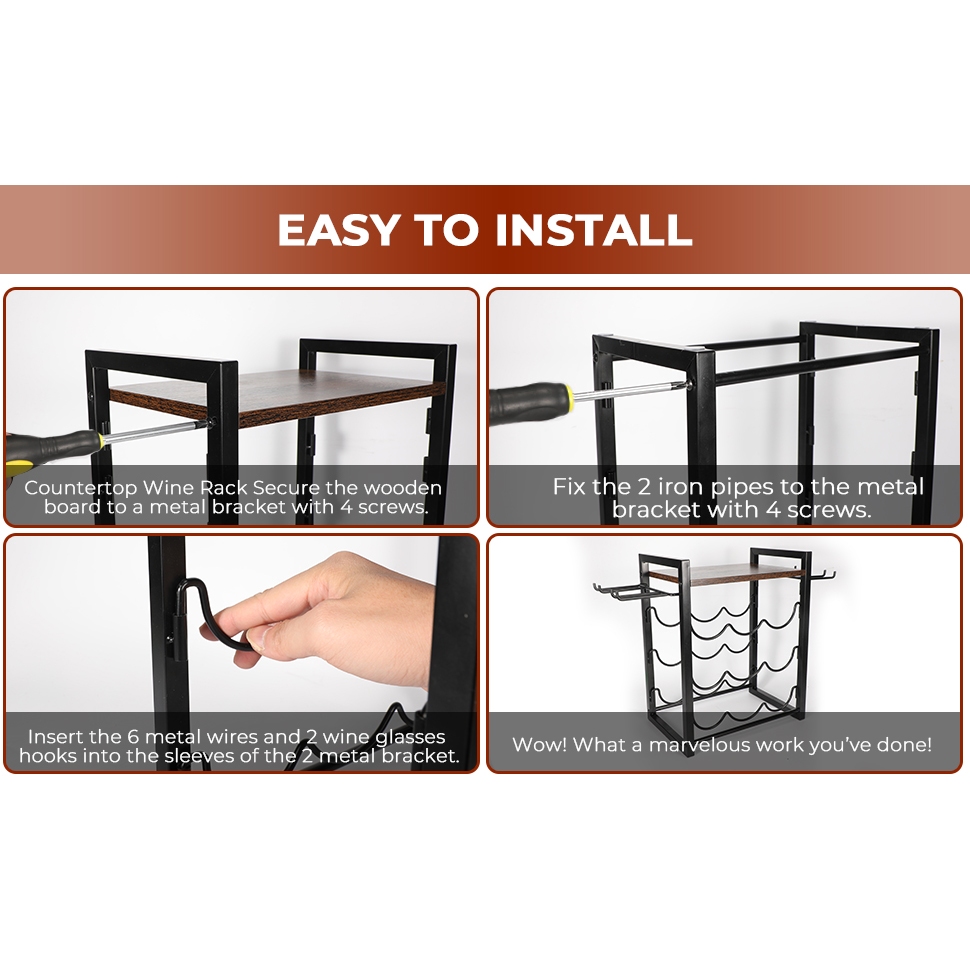 EASY TO INSTALL

Countertop Wine Rack Secure the wooden board to a metal bracket with 4 screws.

Fix the 2 iron pipes to the metal bracket with 4 screws.

Insert the 6 metal wires and 2 wine glasses hooks into the sleeves of the 2 metal bracket.

Wow! What a marvelous work you've done!