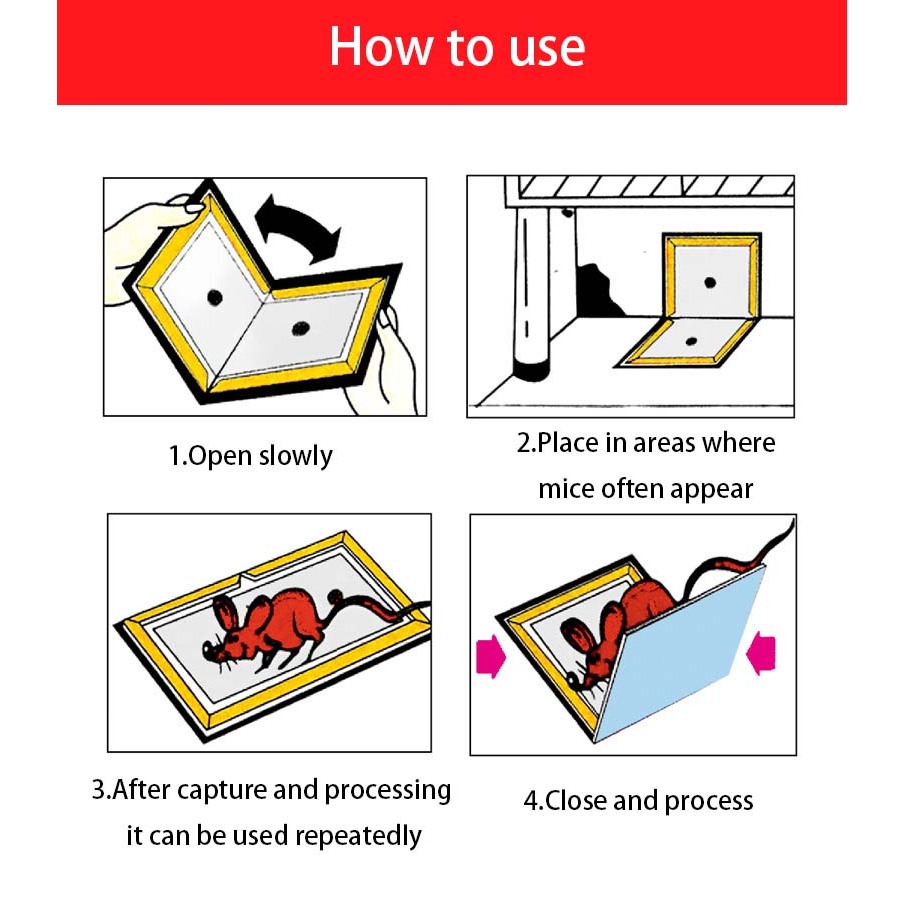 How to use

1.Open slowly

2.Place in areas where mice often appear

3.After capture and processing it can be used repeatedly

4.Close and process