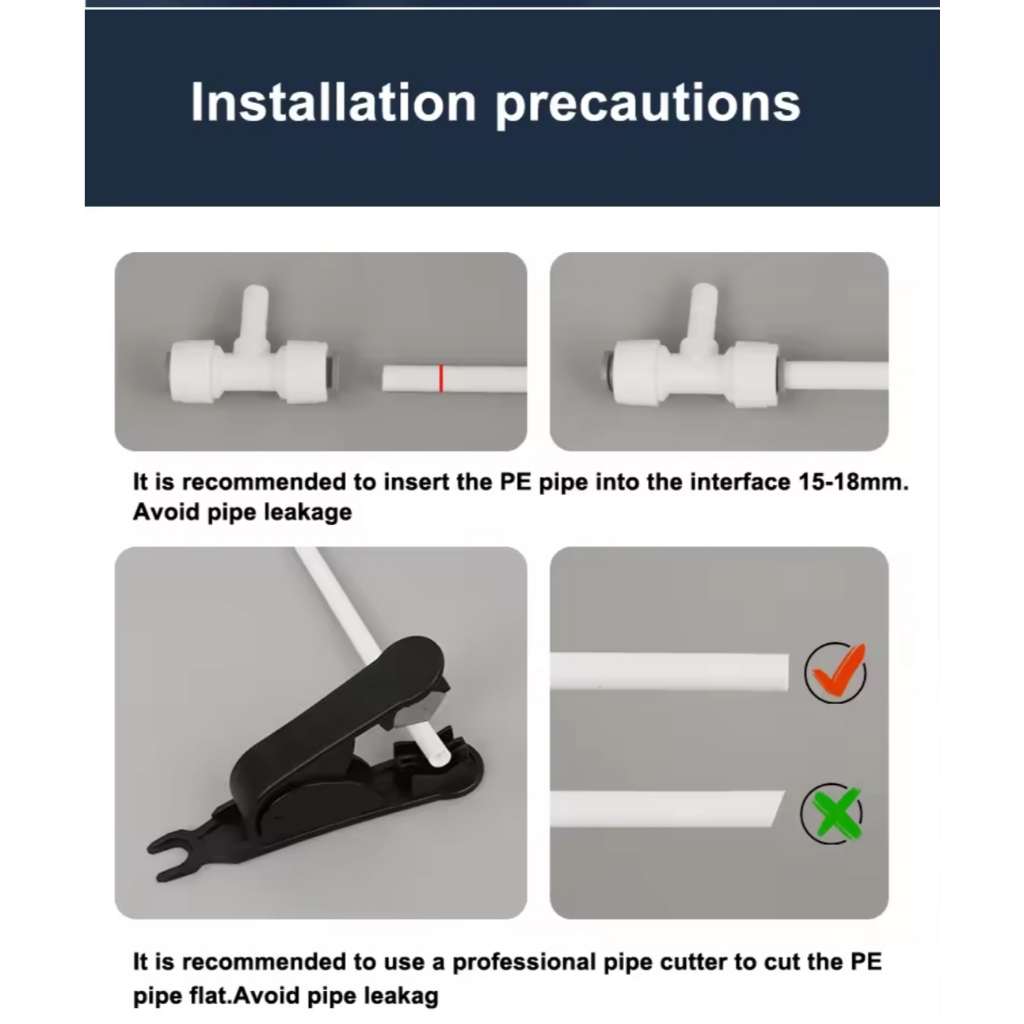 Installation precautions

It is recommended to insert the PE pipe into the interface 15-18mm. Avoid pipe leakage

It is recommended to use a professional pipe cutter to cut the PE pipe flat.Avoid pipe leakag