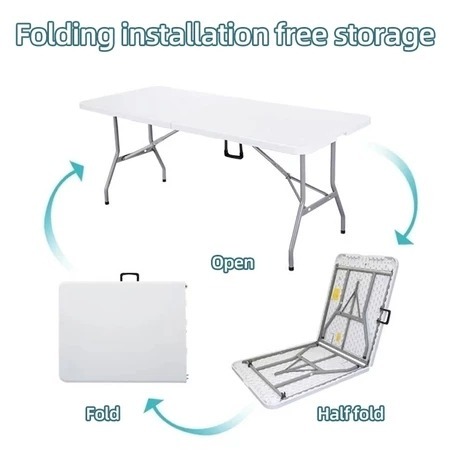 Folding installation free storage

Open

Fold

Half fold