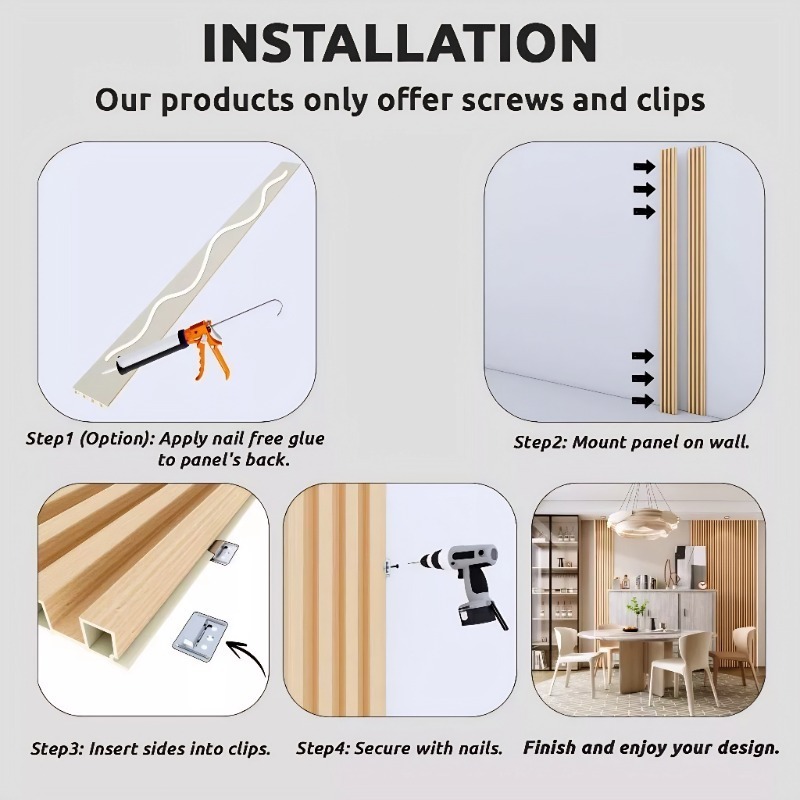 INSTALLATION

Our products only offer screws and clips

Step1 (Option): Apply nail free glue to panel's back.

Step2: Mount panel on wall.

Step3: Insert sides into clips.

Step4: Secure with nails.

Finish and enjoy your design.