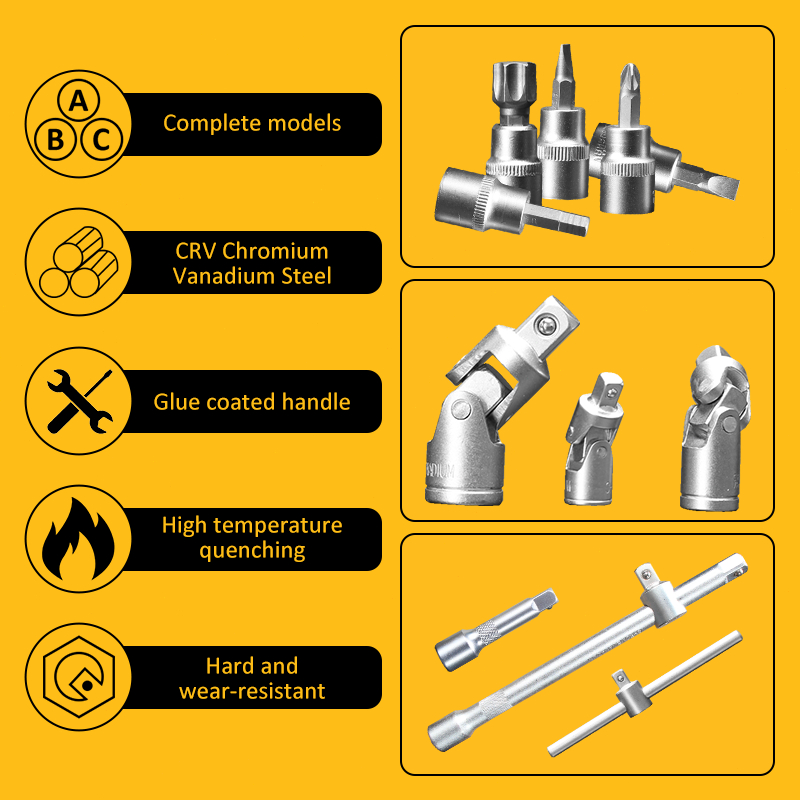 A
B C
Complete models

CRV Chromium Vanadium Steel

Glue coated handle

High temperature quenching

Hard and wear-resistant