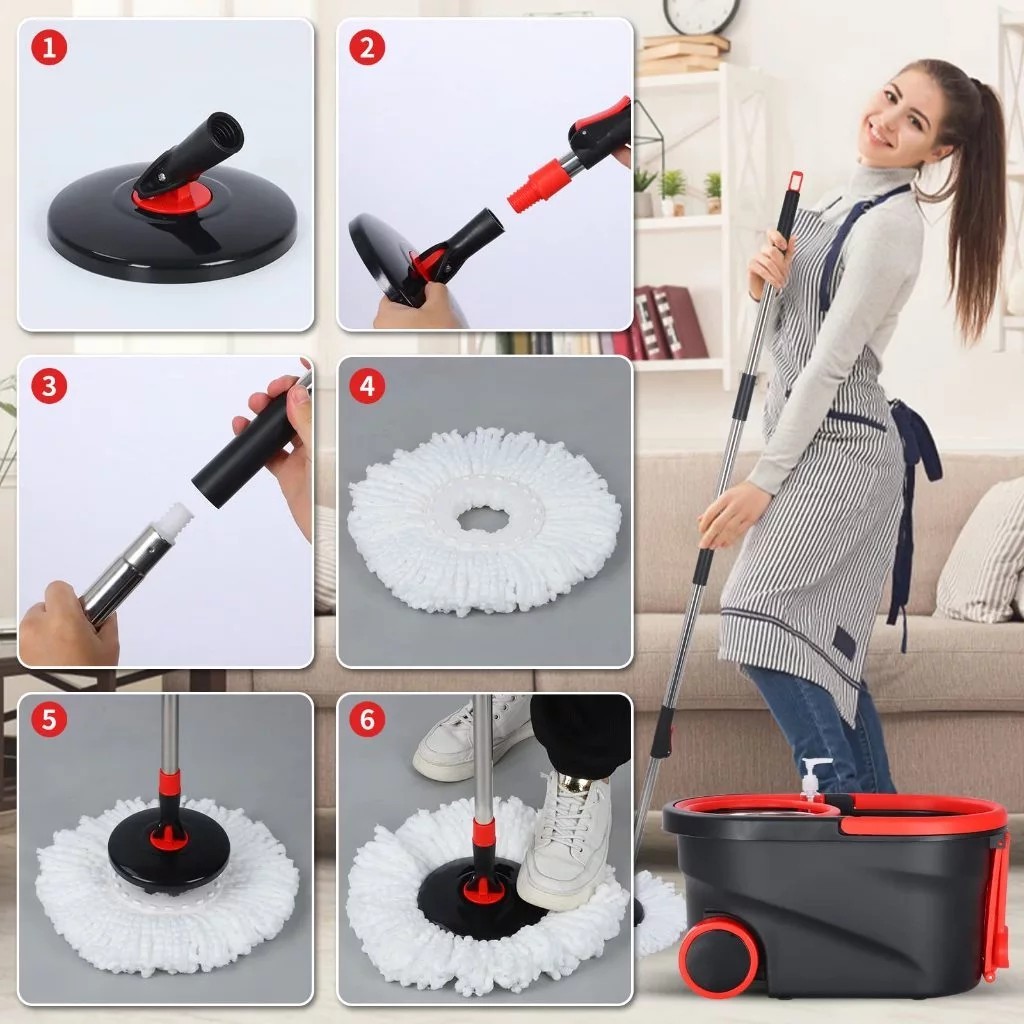 1
2
3
4
5
6