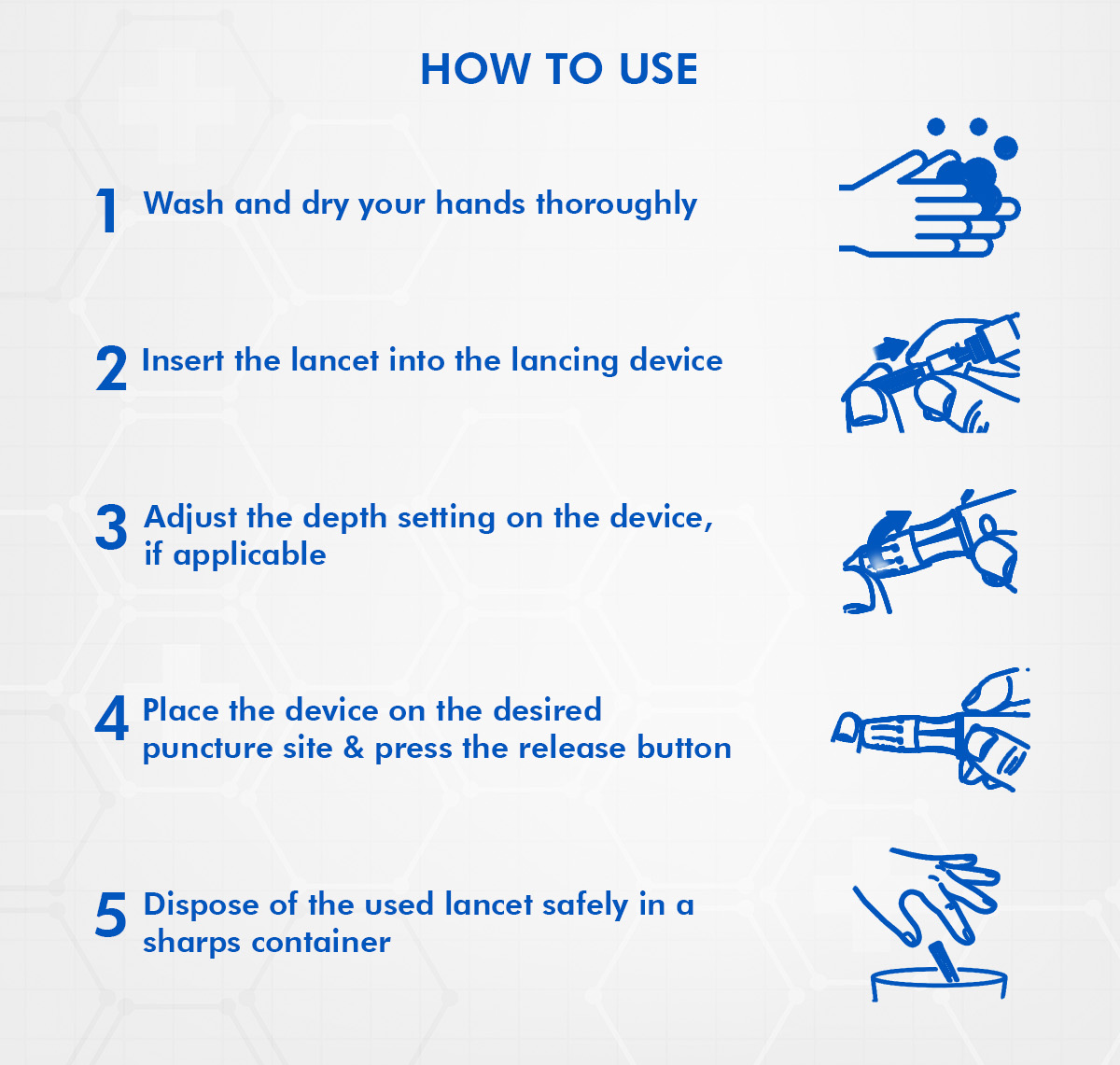 HOW TO USE

1 Wash and dry your hands thoroughly

2 Insert the lancet into the lancing device

3 Adjust the depth setting on the device, if applicable

4 Place the device on the desired puncture site & press the release button

5 Dispose of the used lancet safely in a sharps container