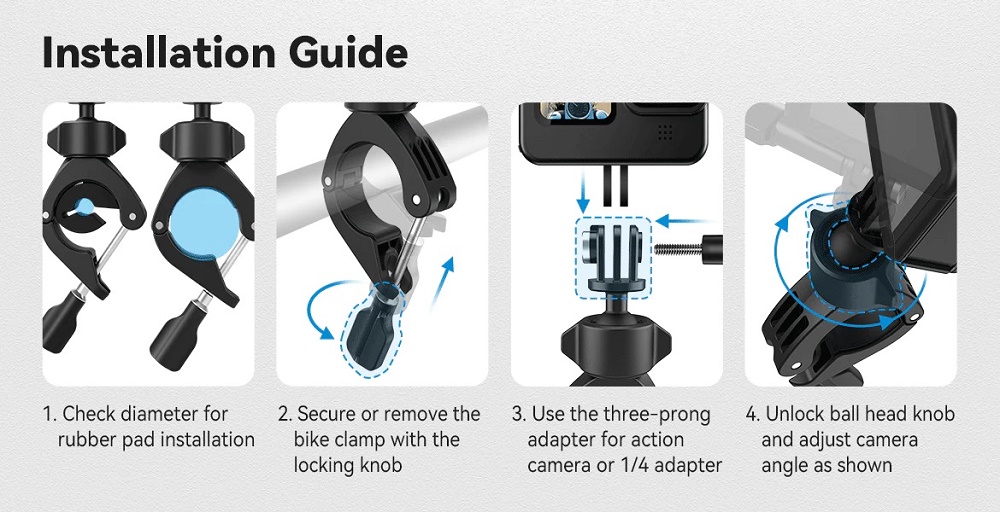 Installation Guide

1. Check diameter for rubber pad installation

2. Secure or remove the bike clamp with the locking knob

3. Use the three-prong adapter for action camera or 1/4 adapter

4. Unlock ball head knob and adjust camera angle as shown