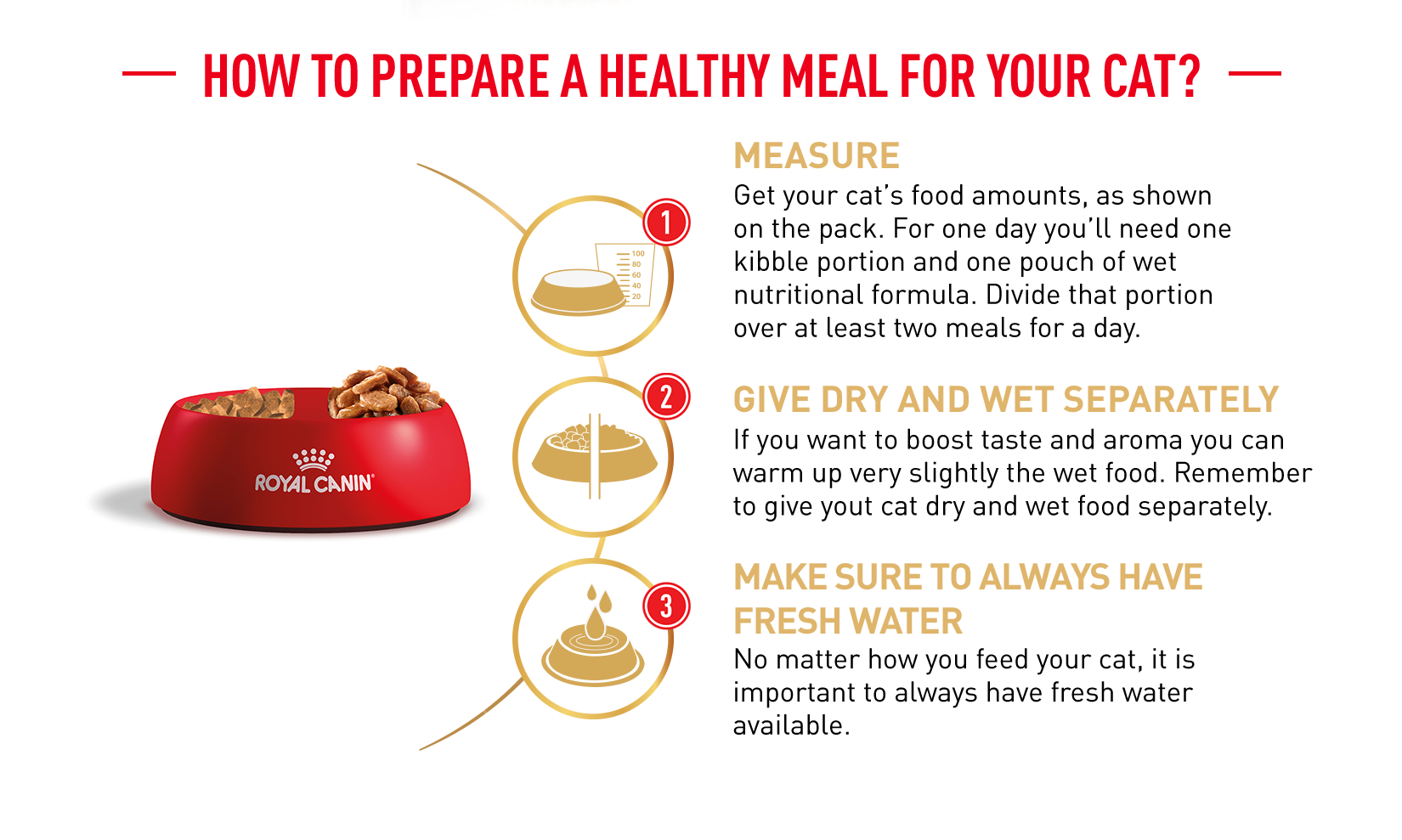 HOW TO PREPARE A HEALTHY MEAL FOR YOUR CAT?

ROYAL CANIN

1

100
80
60
40
20

MEASURE
Get your cat's food amounts, as shown on the pack. For one day you'll need one kibble portion and one pouch of wet nutritional formula. Divide that portion over at least two meals for a day.

2

GIVE DRY AND WET SEPARATELY
If you want to boost taste and aroma you can warm up very slightly the wet food. Remember to give yout cat dry and wet food separately.

3

MAKE SURE TO ALWAYS HAVE FRESH WATER
No matter how you feed your cat, it is important to always have fresh water available.