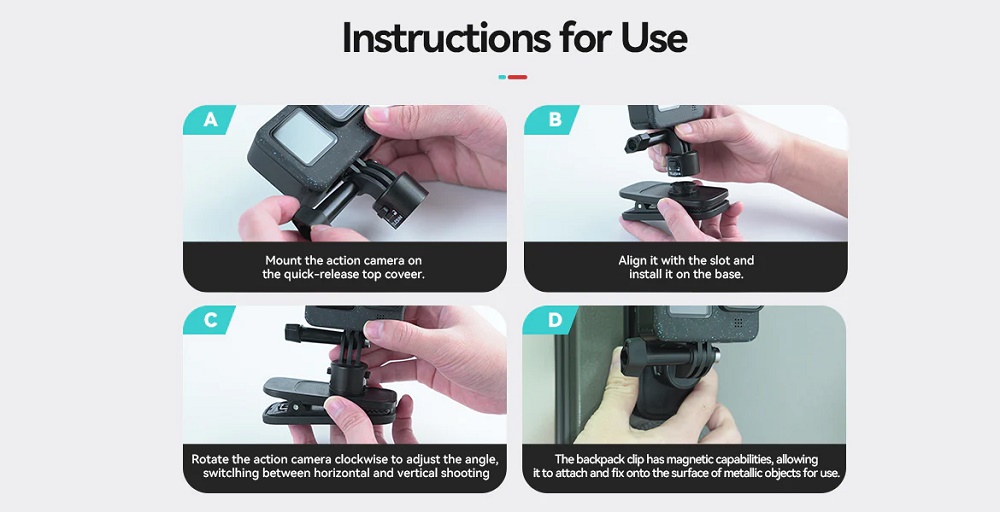 Instructions for Use

A

Mount the action camera on the quick-release top coveer.

B

Align it with the slot and install it on the base.

C

Rotate the action camera clockwise to adjust the angle, switclhing between horizontal and vertical shooting

D

The backpack clip has magnetic capabilities, allowing it to attach and fix onto the surface of metallic objects for use.