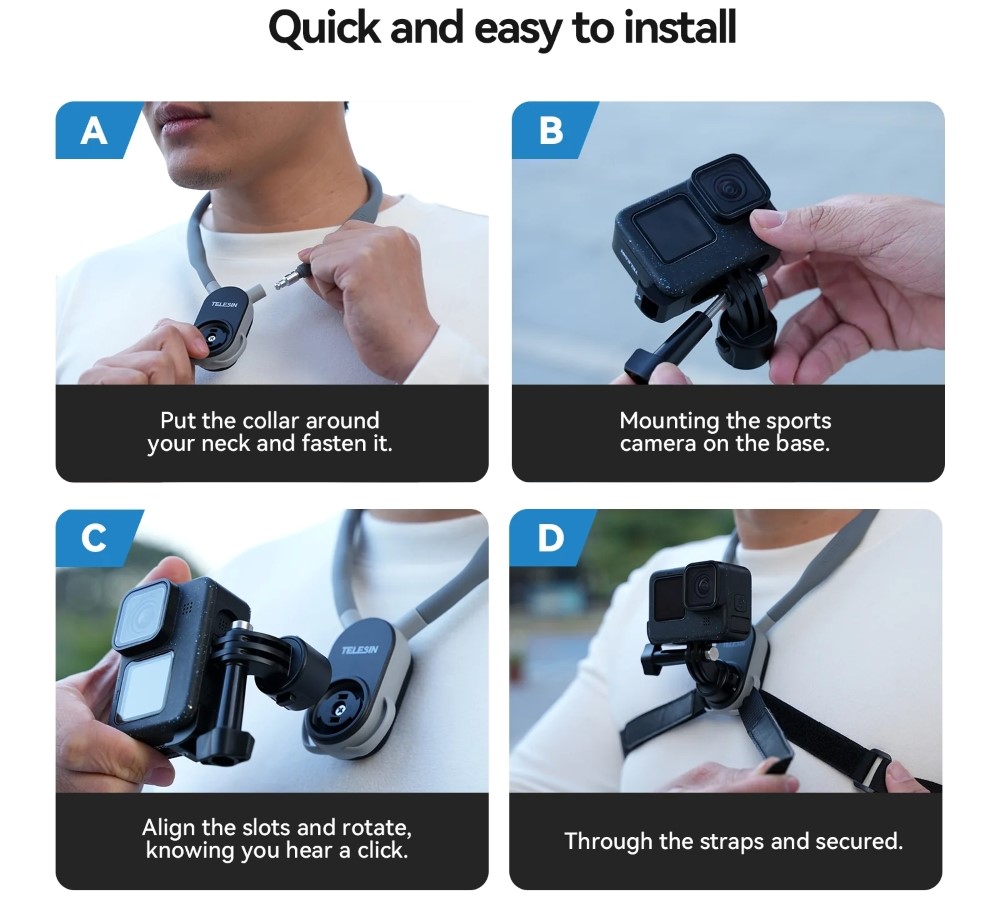 Quick and easy to install

A

TELESIN

Put the collar around your neck and fasten it.

B

Mounting the sports camera on the base.

C

TELESIN

Align the slots and rotate, knowing you hear a click.

D

Through the straps and secured.