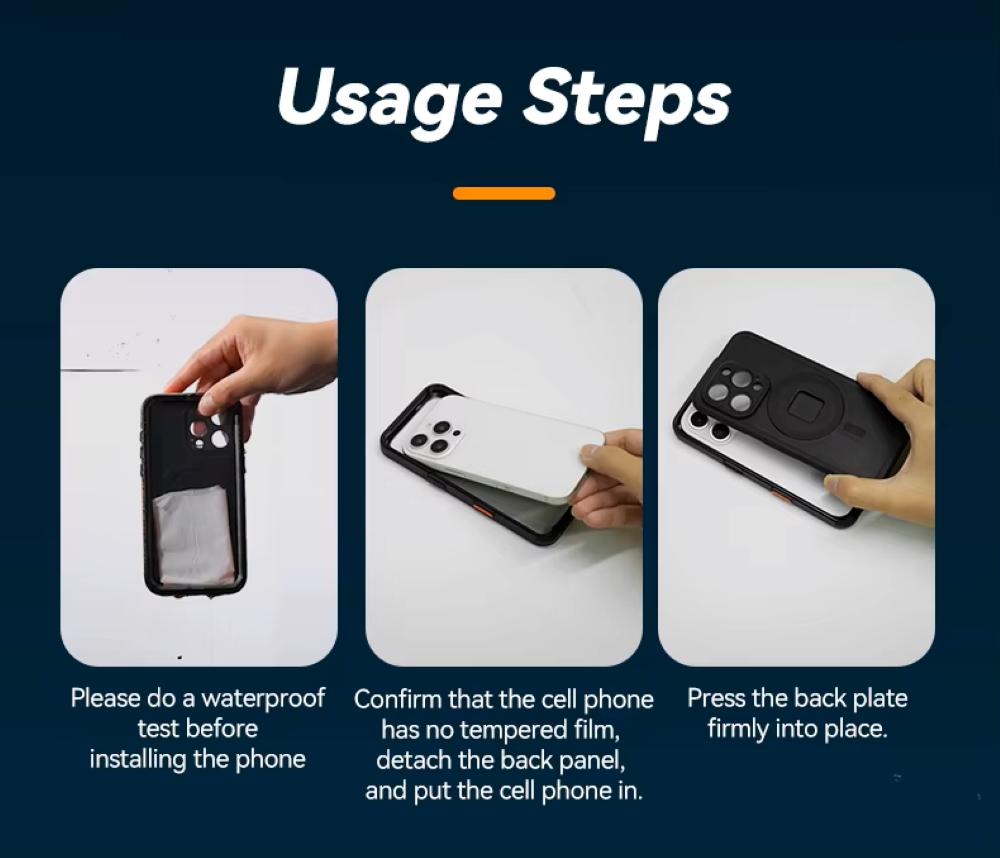 Usage Steps

Please do a waterproof test before installing the phone

Confirm that the cell phone has no tempered film, detach the back panel, and put the cell phone in.

Press the back plate firmly into place.