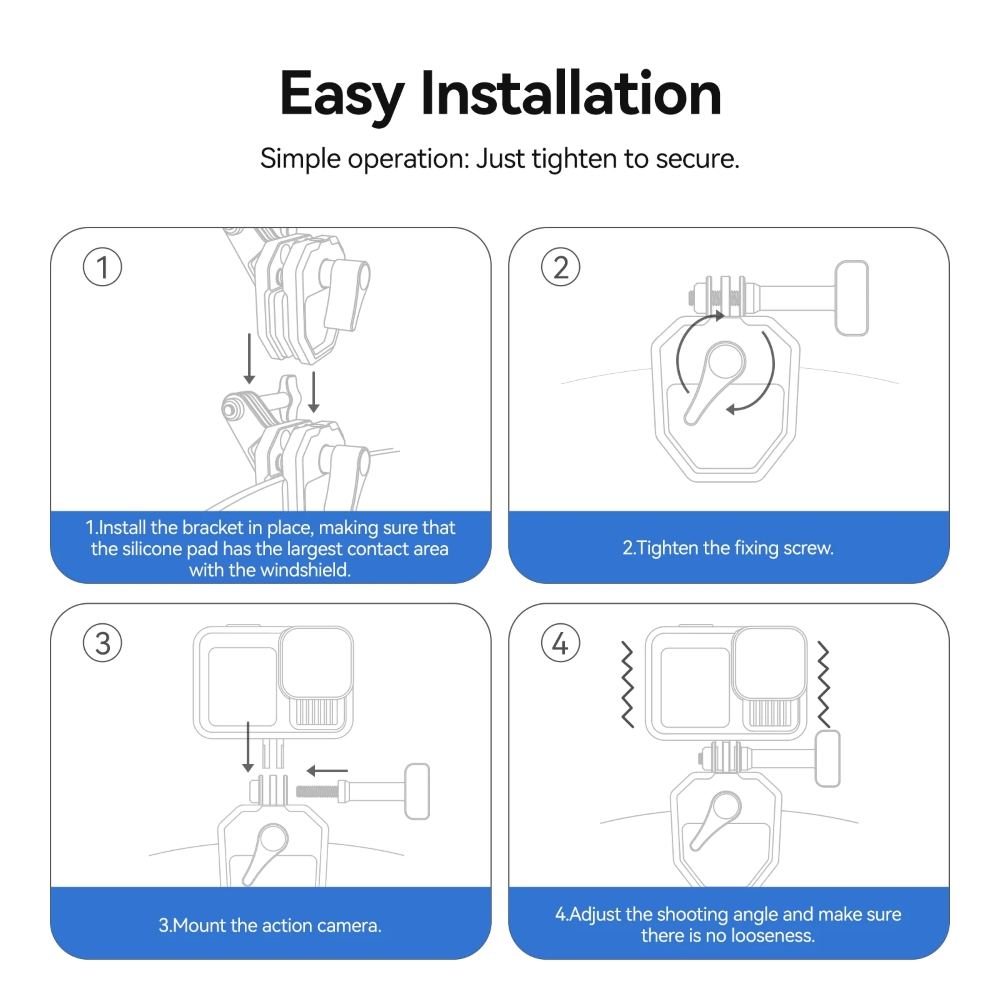 Easy Installation

Simple operation: Just tighten to secure.

①

1.Install the bracket in place, making sure that the silicone pad has the largest contact area with the windshield.

②

2.Tighten the fixing screw.

③

3.Mount the action camera.

④

4.Adjust the shooting angle and make sure there is no looseness.