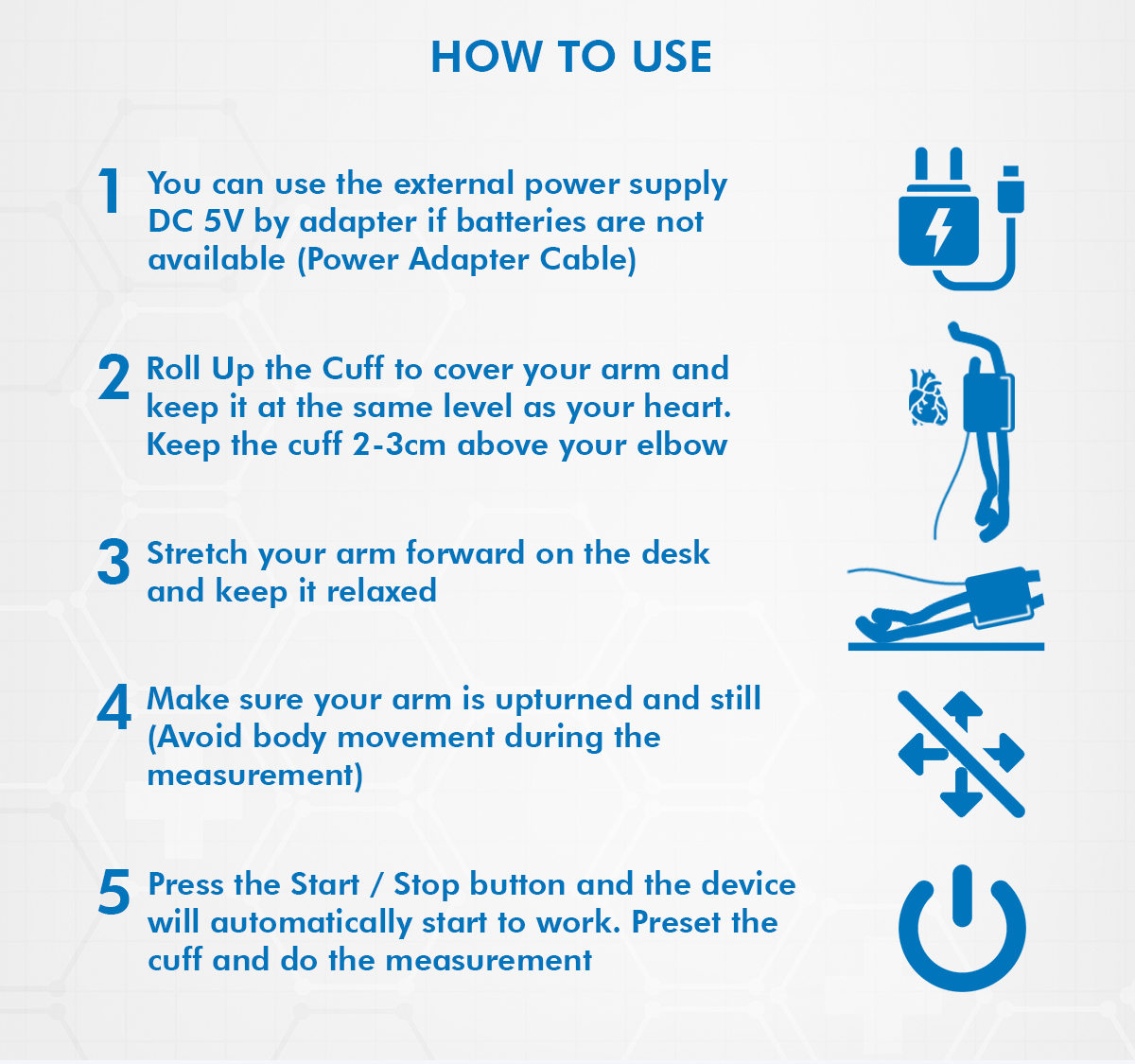 HOW TO USE

1 You can use the external power supply DC 5V by adapter if batteries are not available (Power Adapter Cable)

2 Roll Up the Cuff to cover your arm and keep it at the same level as your heart. Keep the cuff 2-3cm above your elbow

3 Stretch your arm forward on the desk and keep it relaxed

4 Make sure your arm is upturned and still (Avoid body movement during the measurement)

5 Press the Start / Stop button and the device will automatically start to work. Preset the cuff and do the measurement