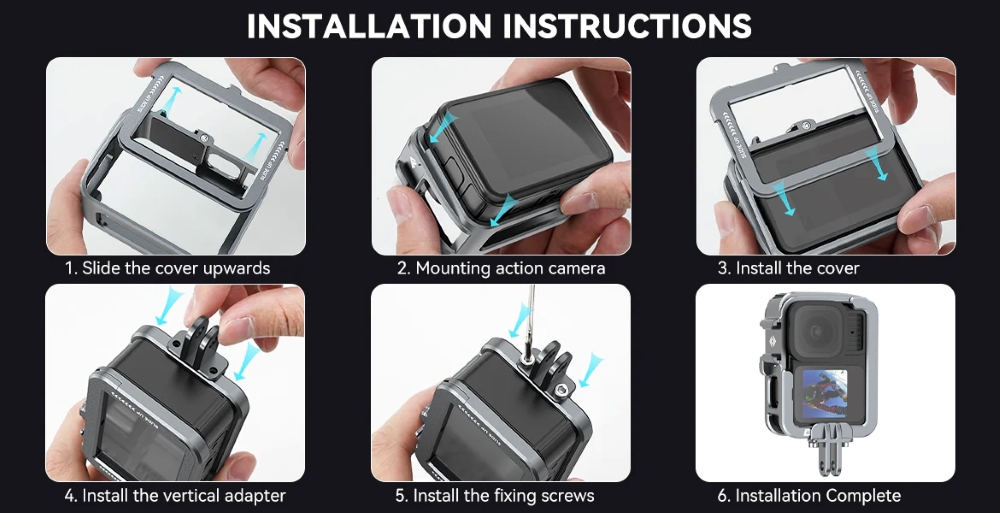 INSTALLATION INSTRUCTIONS

1. Slide the cover upwards

2. Mounting action camera

3. Install the cover

4. Install the vertical adapter

5. Install the fixing screws

6. Installation Complete