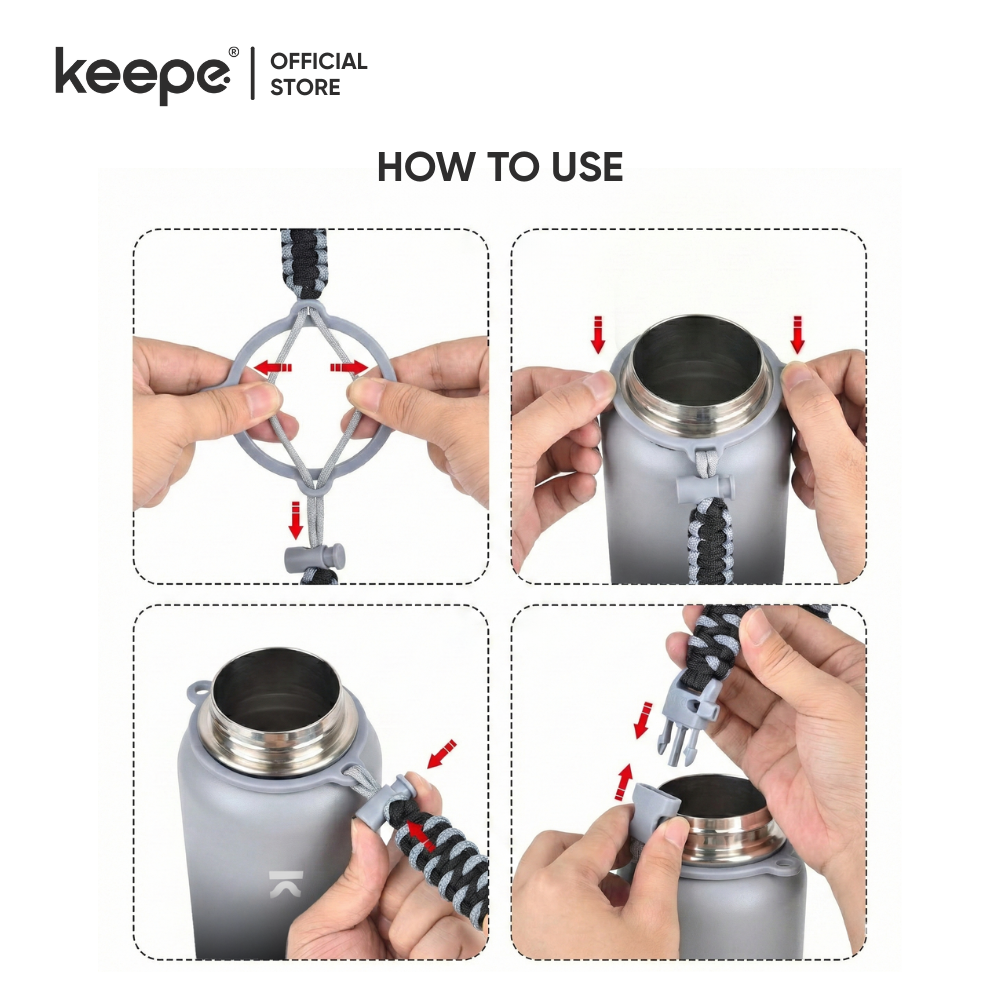 keepe® | OFFICIAL STORE

HOW TO USE