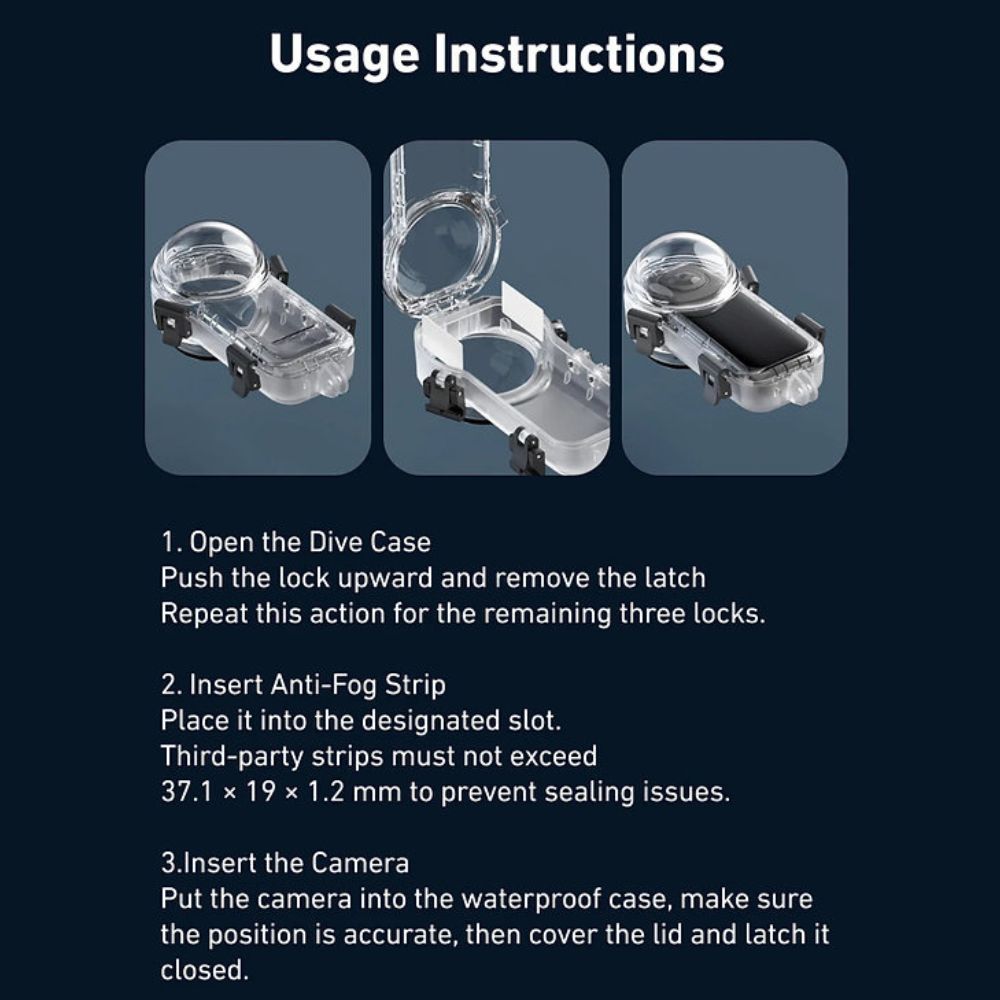 Usage Instructions

1. Open the Dive Case
Push the lock upward and remove the latch
Repeat this action for the remaining three locks.

2. Insert Anti-Fog Strip
Place it into the designated slot.
Third-party strips must not exceed
37.1 × 19 × 1.2 mm to prevent sealing issues.

3.Insert the Camera
Put the camera into the waterproof case, make sure the position is accurate, then cover the lid and latch it closed.