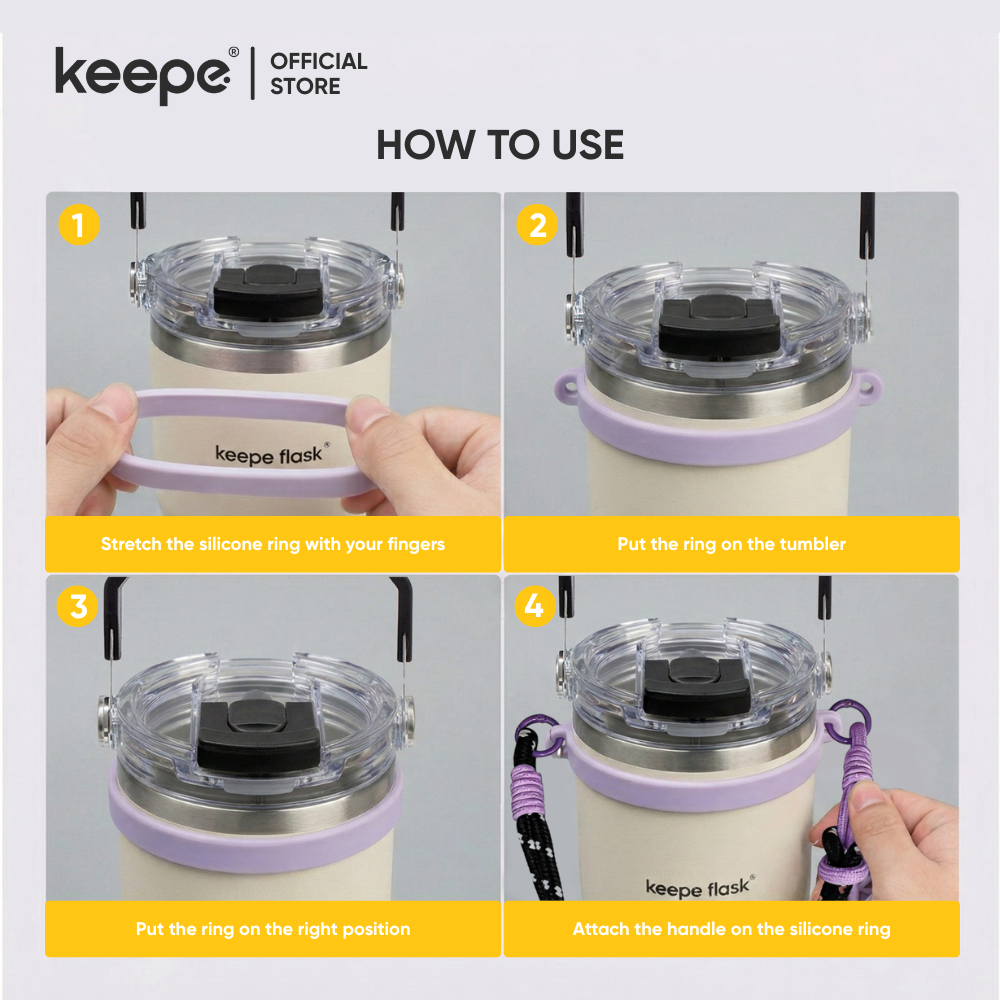 keepe® | OFFICIAL STORE

HOW TO USE

1

keepe flask®

Stretch the silicone ring with your fingers

2

Put the ring on the tumbler

3

Put the ring on the right position

4

keepe flask®

Attach the handle on the silicone ring