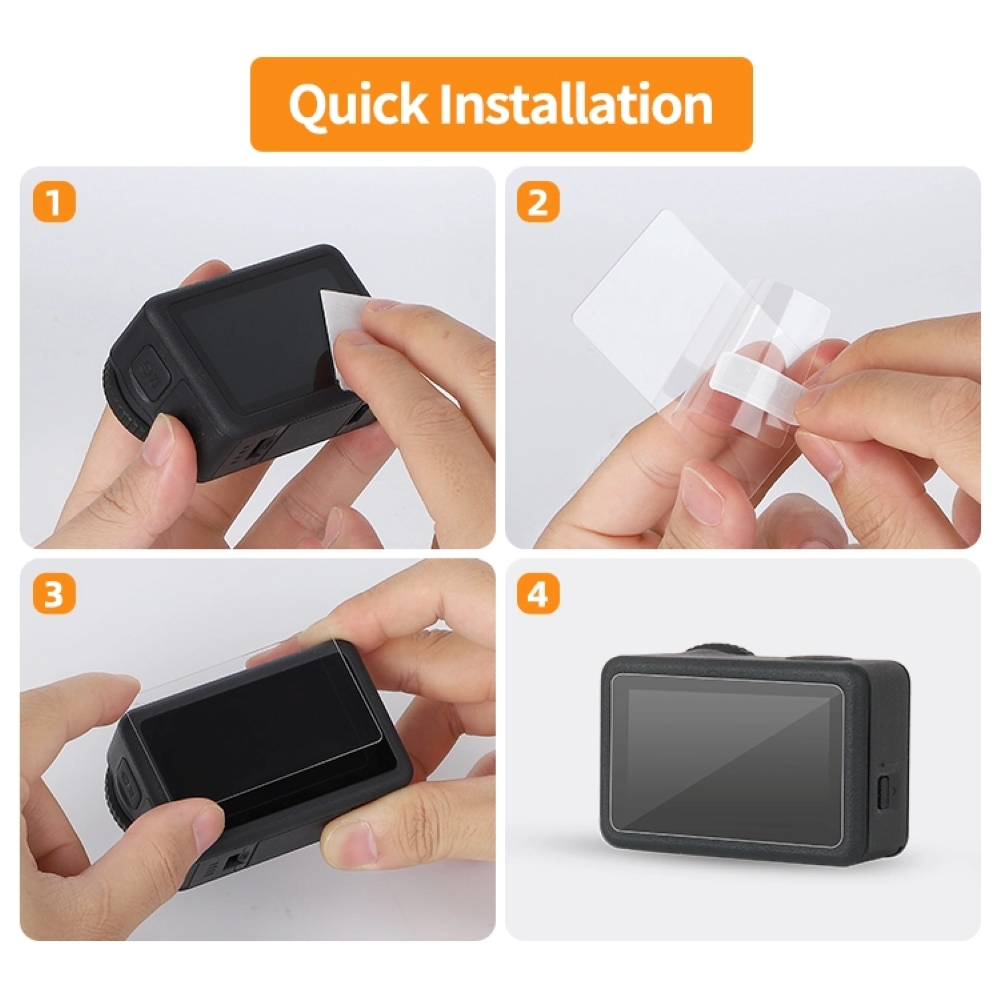 Quick Installation

1

2

3

4