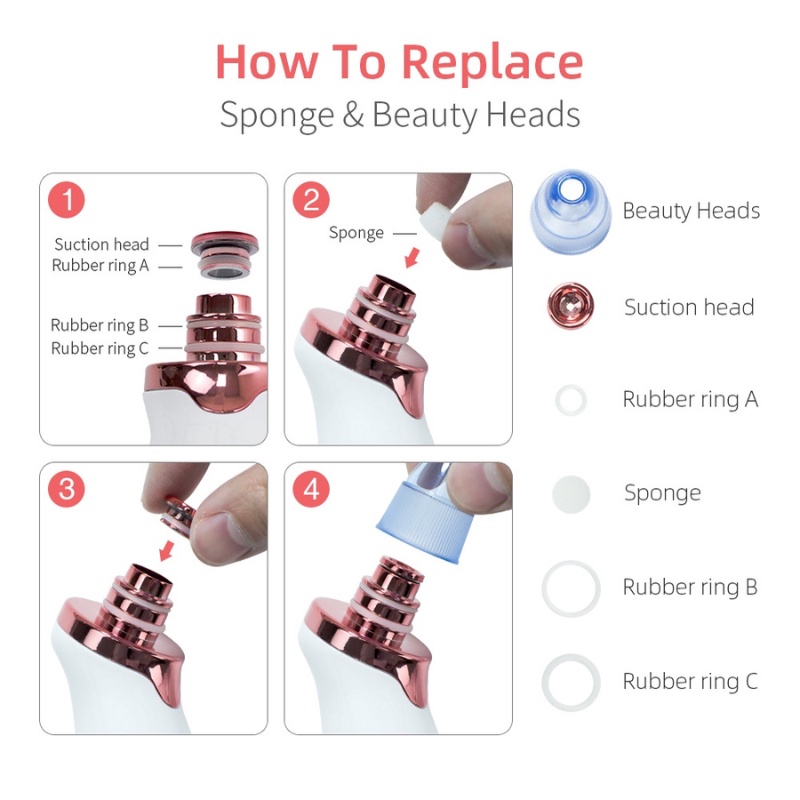 How To Replace
Sponge & Beauty Heads

1
Suction head
Rubber ring A
Rubber ring B
Rubber ring C

2
Sponge

3

4

Beauty Heads
Suction head
Rubber ring A
Sponge
Rubber ring B
Rubber ring C