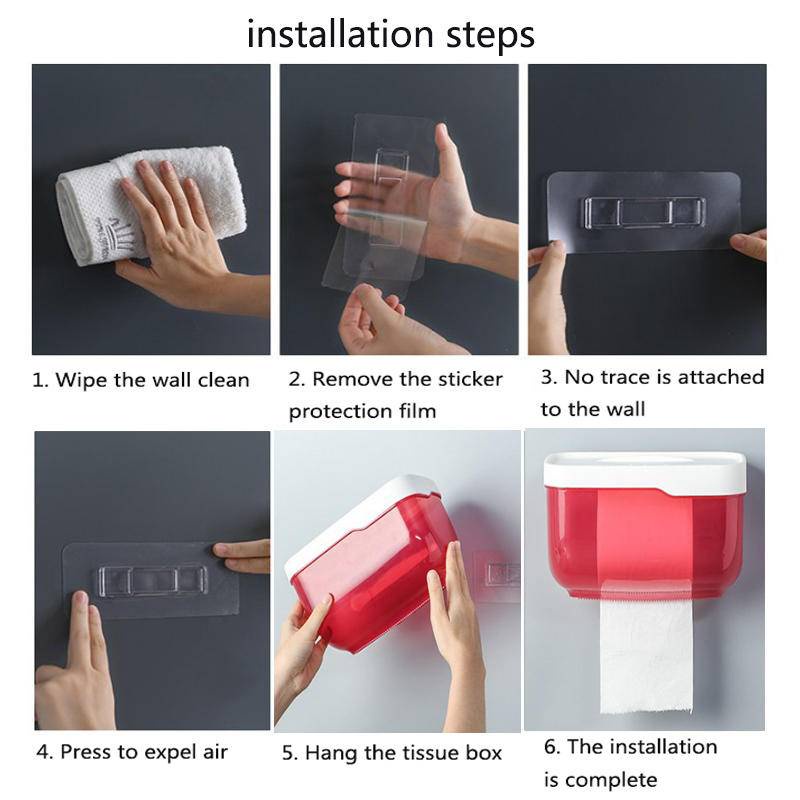 installation steps

1. Wipe the wall clean

2. Remove the sticker protection film

3. No trace is attached to the wall

4. Press to expel air

5. Hang the tissue box

6. The installation is complete