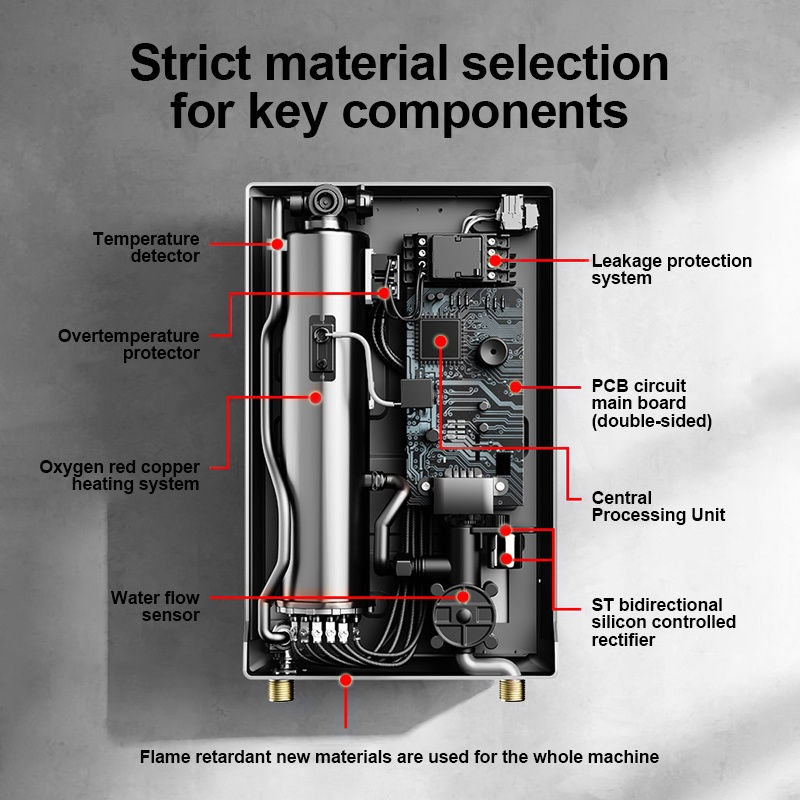 Strict material selection for key components

Temperature detector

Overtemperature protector

Oxygen red copper heating system

Water flow sensor

Leakage protection system

PCB circuit main board (double-sided)

Central Processing Unit

ST bidirectional silicon controlled rectifier

Flame retardant new materials are used for the whole machine