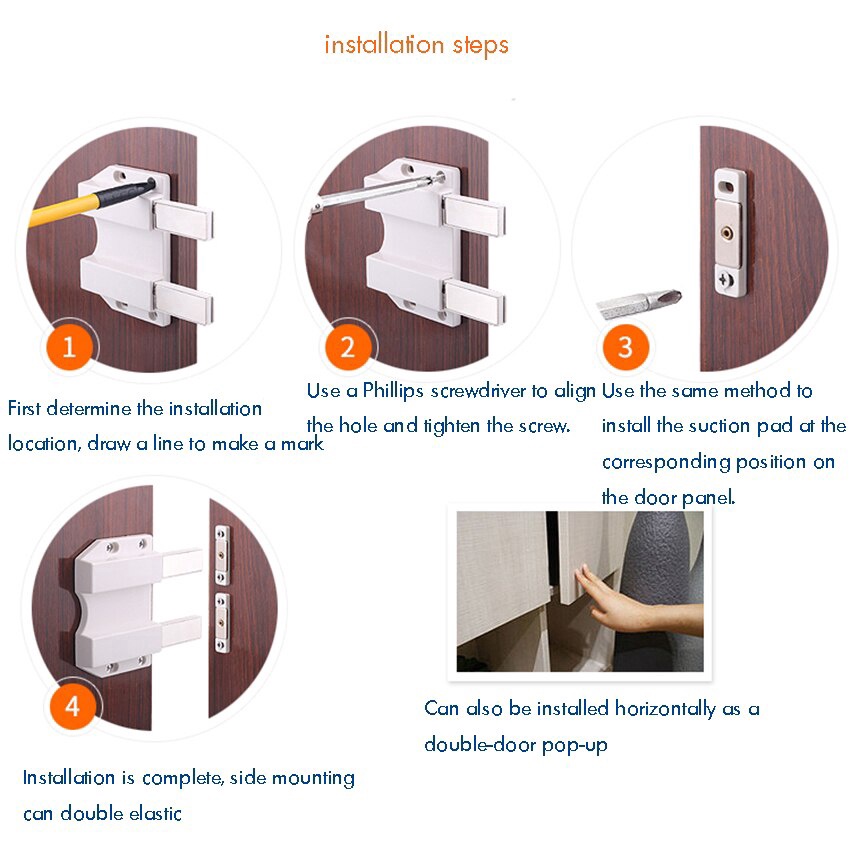 installation steps

1

First determine the installation location, draw a line to make a mark

2

Use a Phillips screwdriver to align the hole and tighten the screw.

3

Use the same method to install the suction pad at the corresponding position on the door panel.

4

Installation is complete, side mounting can double elastic

Can also be installed horizontally as a double-door pop-up