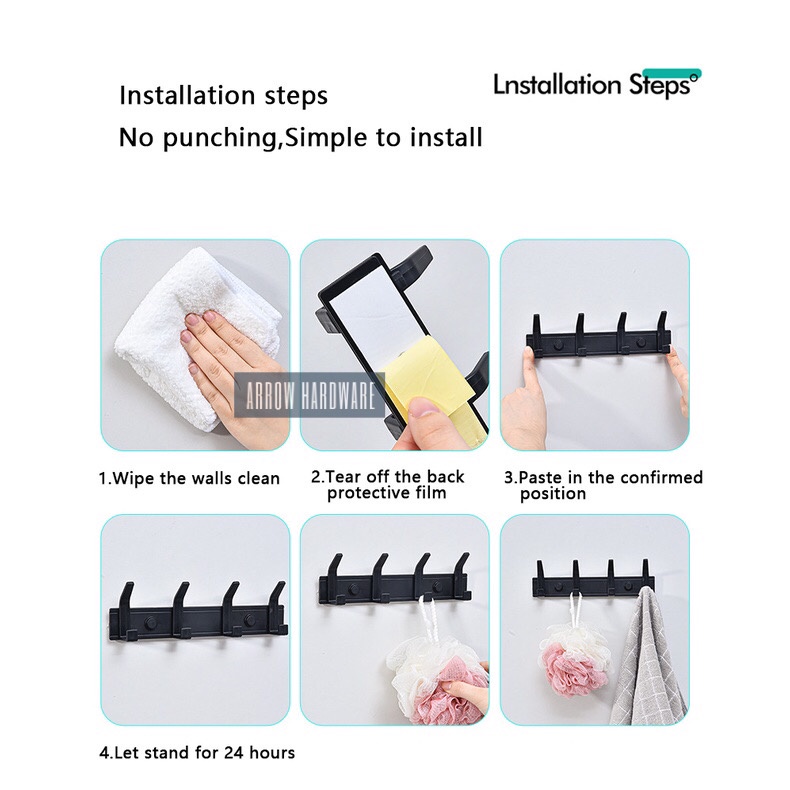 Installation steps
No punching,Simple to install

Lnstallation Steps

ARROW HARDWARE

1.Wipe the walls clean

2.Tear off the back protective film

3.Paste in the confirmed position

4.Let stand for 24 hours