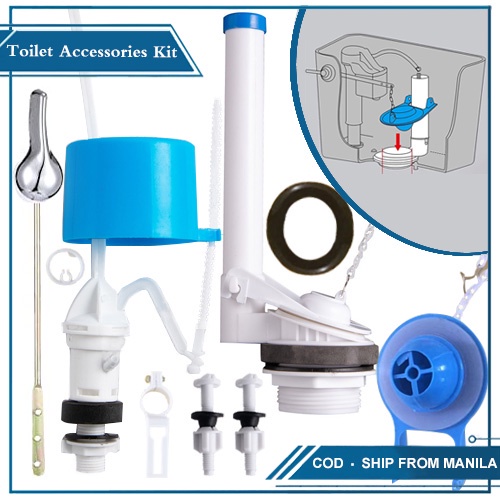 Toilet Accessories Kit

COD · SHIP FROM MANILA