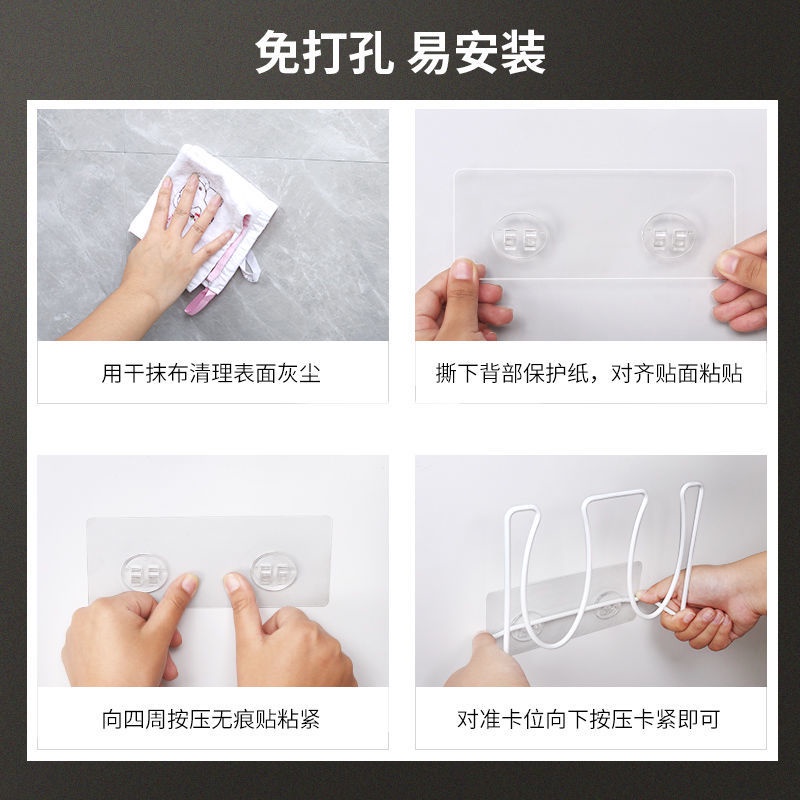 免打孔 易安装

用干抹布清理表面灰尘

撕下背部保护纸，对齐贴面粘贴

向四周按压无痕贴粘紧

对准卡位向下按压卡紧即可