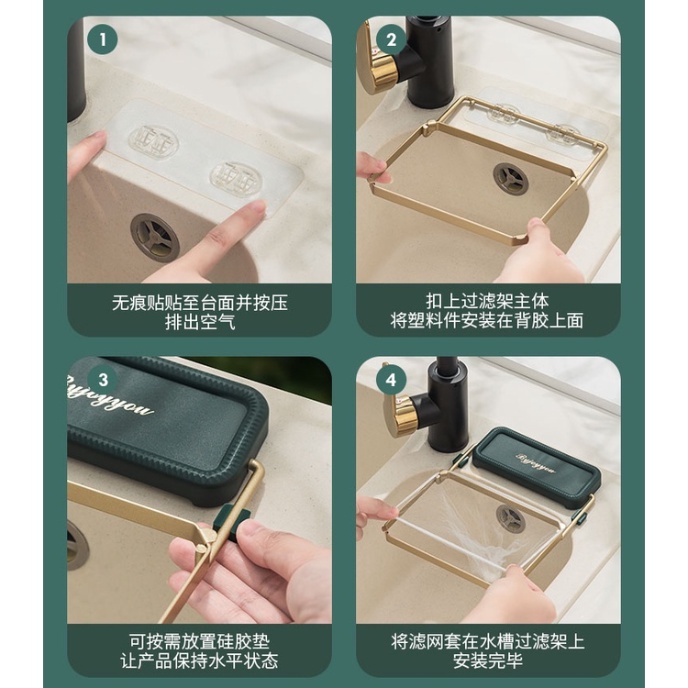 1

无痕贴贴至台面并按压
排出空气

2

扣上过滤架主体
将塑料件安装在背胶上面

3

Enjoyyou

可按需放置硅胶垫
让产品保持水平状态

4

Enjoyyou

将滤网套在水槽过滤架上
安装完毕