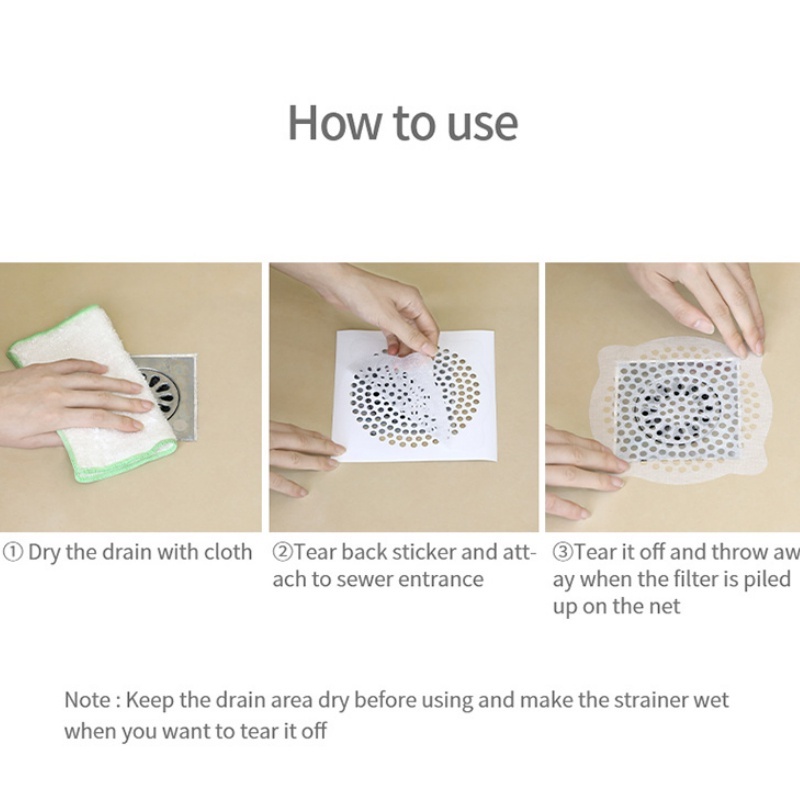 How to use

① Dry the drain with cloth

②Tear back sticker and attach to sewer entrance

③Tear it off and throw away when the filter is piled up on the net

Note : Keep the drain area dry before using and make the strainer wet when you want to tear it off